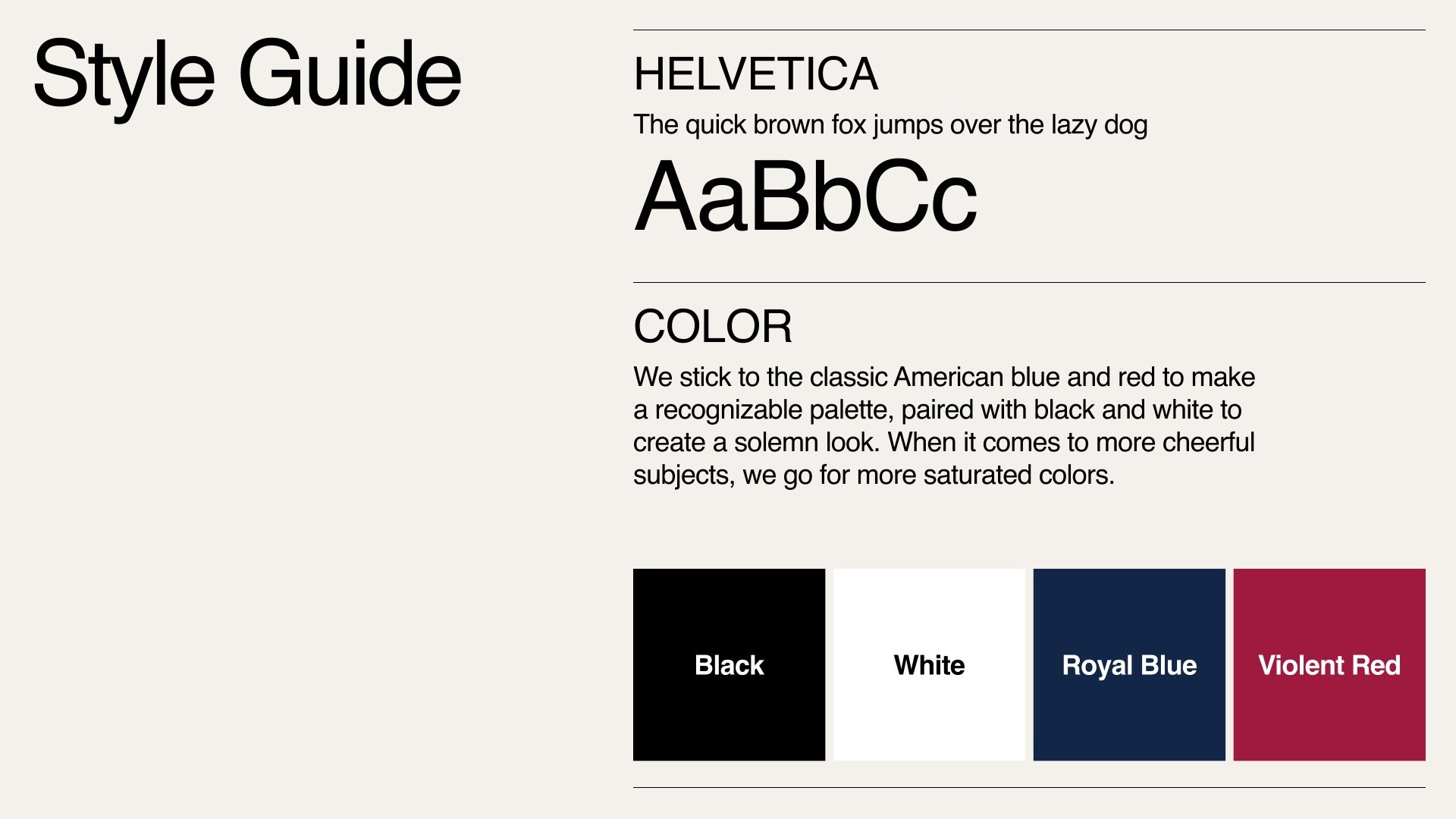 Style Guide

HELVETICA

The quick brown fox jumps over the lazy dog

AaBbCc

COLOR

We stick to the classic American blue and red to make a recognizable palette, paired with black and white to create a solemn look. When it comes to more cheerful subjects, we go for more saturated colors.

Black

White

Royal Blue

Violent Red