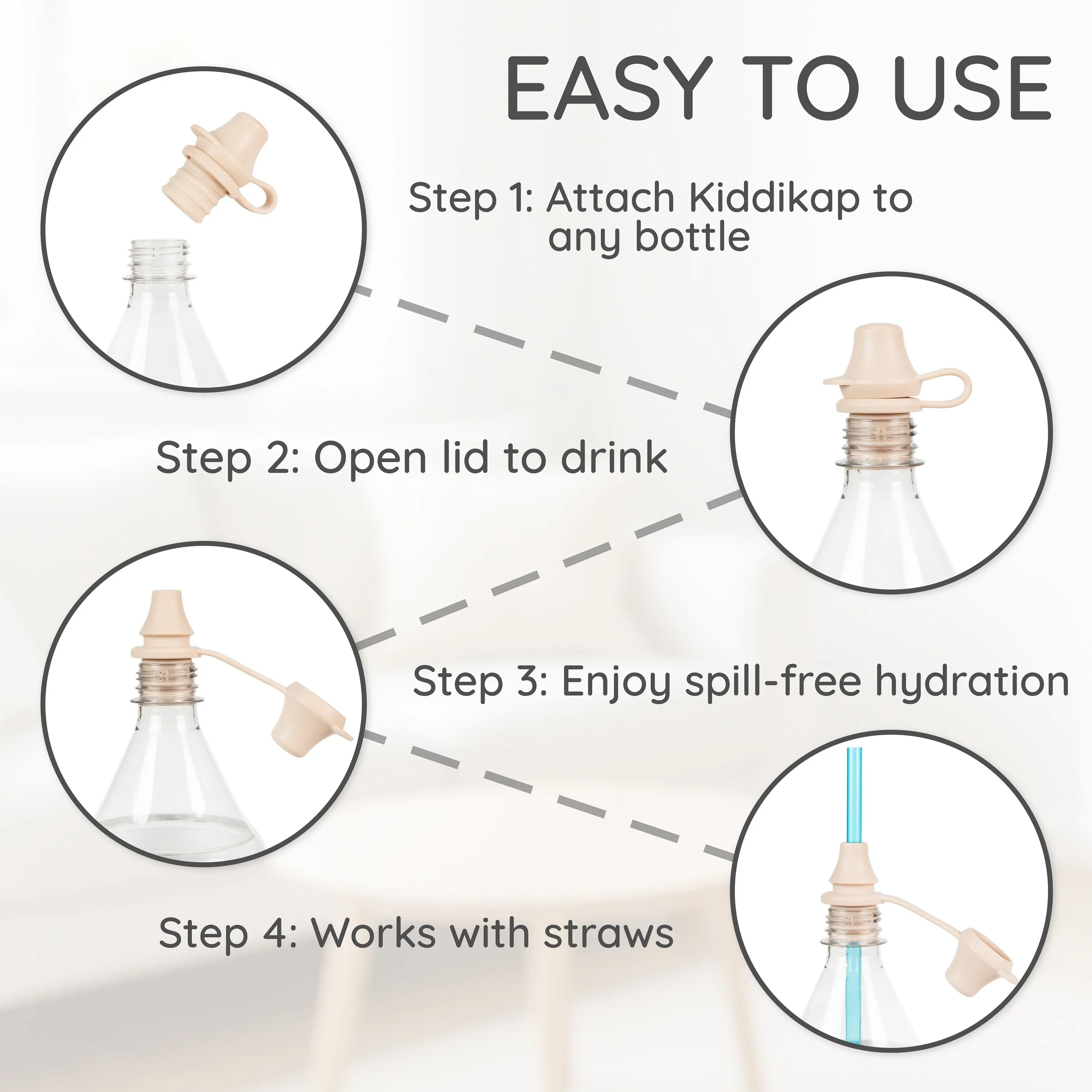 EASY TO USE

Step 1: Attach Kiddikap to any bottle

Step 2: Open lid to drink

Step 3: Enjoy spill-free hydration

Step 4: Works with straws