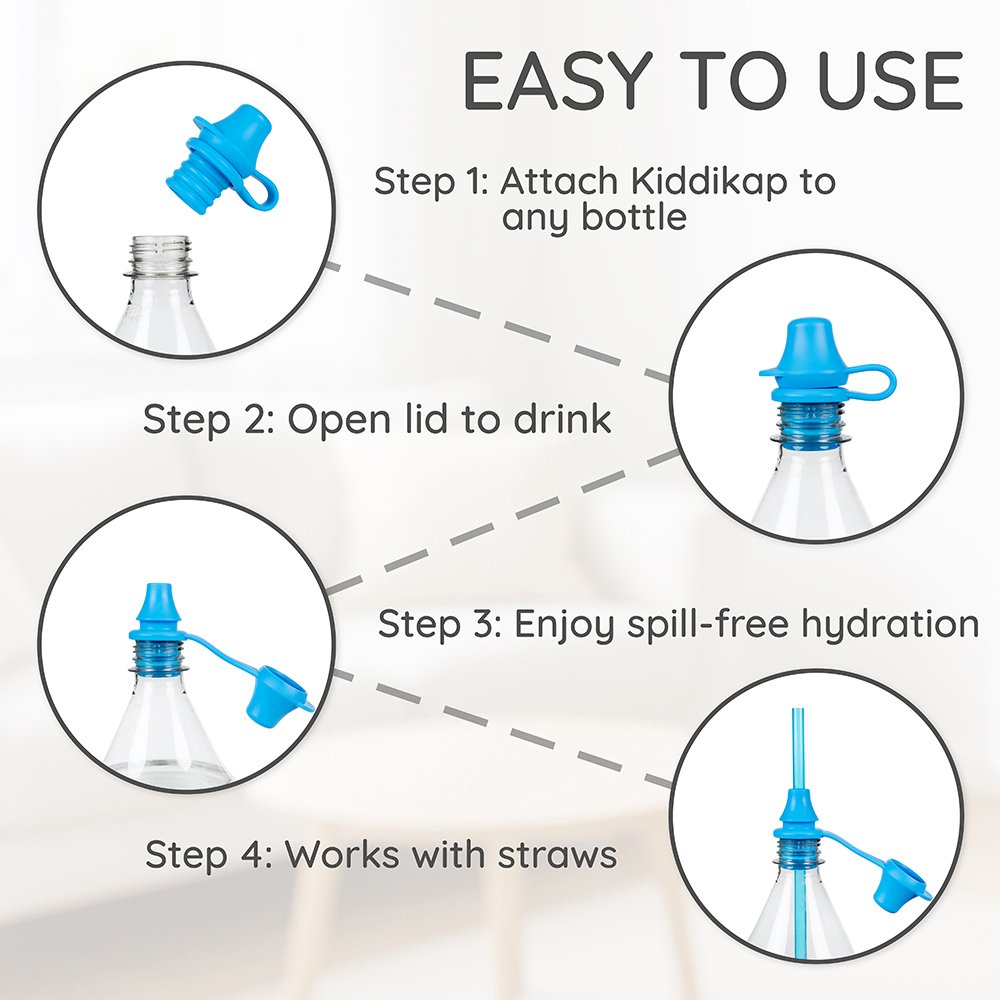 EASY TO USE

Step 1: Attach Kiddikap to any bottle

Step 2: Open lid to drink

Step 3: Enjoy spill-free hydration

Step 4: Works with straws