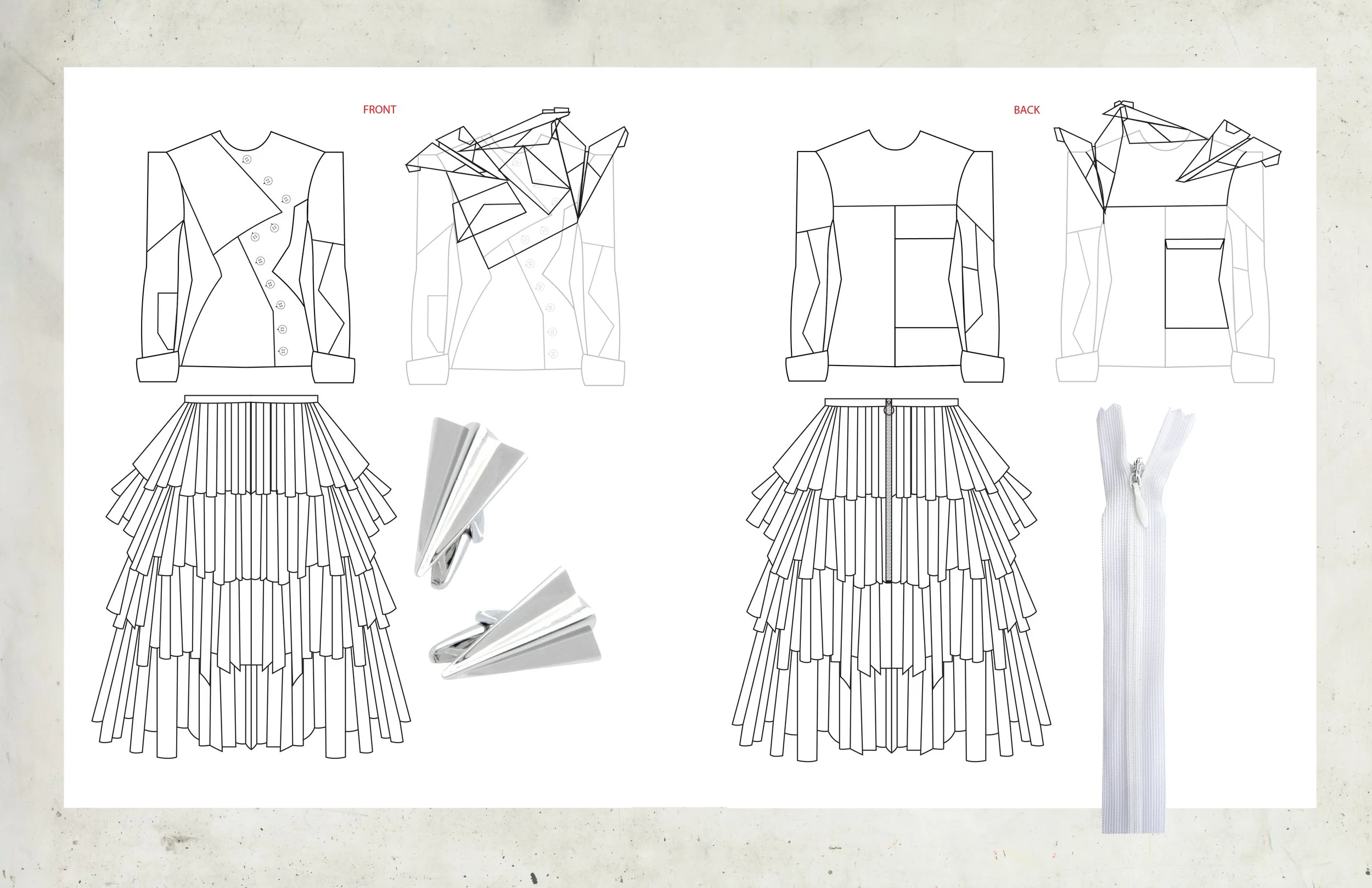 FRONT

BACK