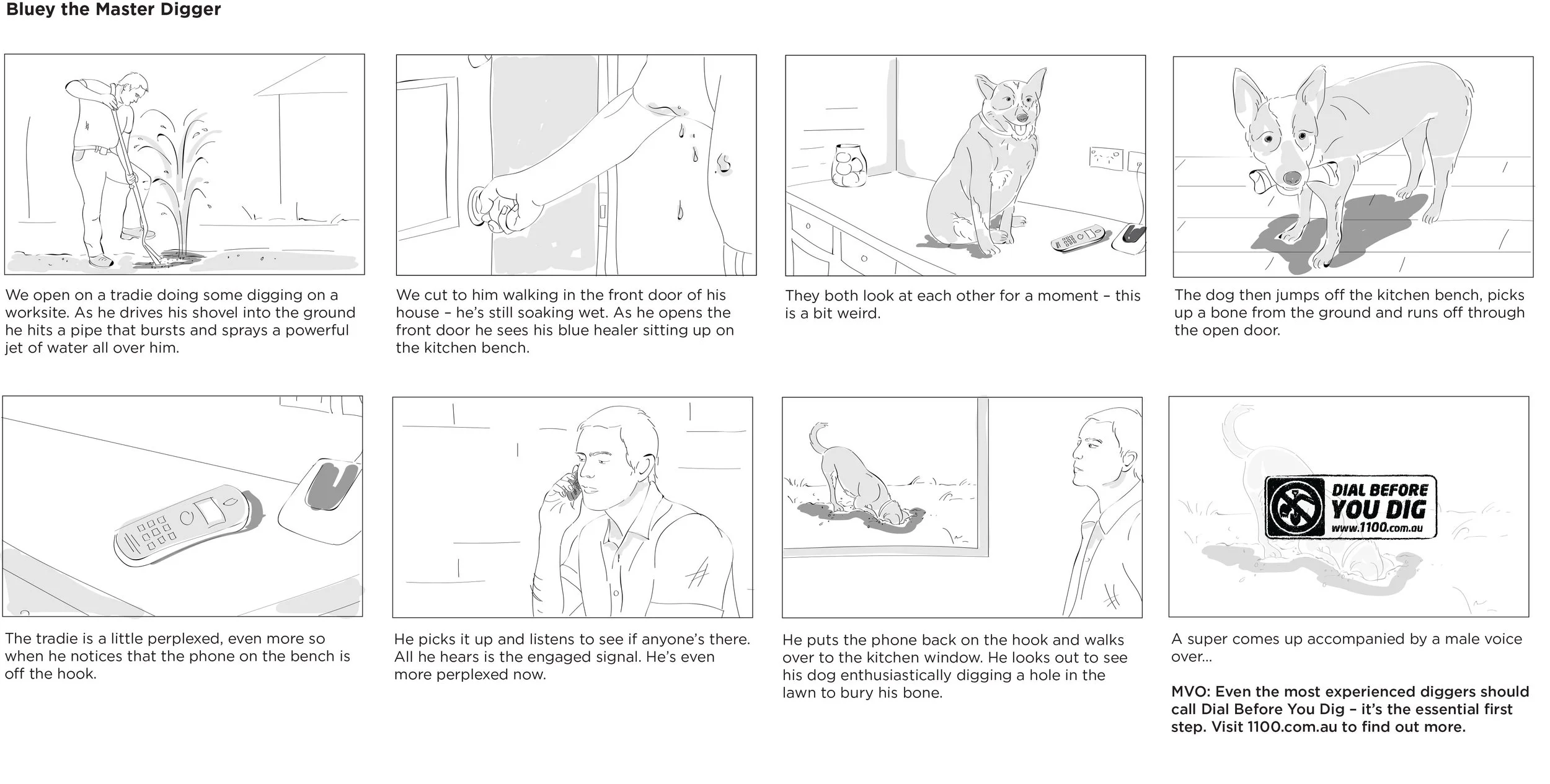 Bluey the Master Digger

We open on a tradie doing some digging on a worksite. As he drives his shovel into the ground he hits a pipe that bursts and sprays a powerful jet of water all over him.

We cut to him walking in the front door of his house – he's still soaking wet. As he opens the front door he sees his blue healer sitting up on the kitchen bench.

They both look at each other for a moment – this is a bit weird.

The dog then jumps off the kitchen bench, picks up a bone from the ground and runs off through the open door.

The tradie is a little perplexed, even more so when he notices that the phone on the bench is off the hook.

He picks it up and listens to see if anyone's there. All he hears is the engaged signal. He's even more perplexed now.

He puts the phone back on the hook and walks over to the kitchen window. He looks out to see his dog enthusiastically digging a hole in the lawn to bury his bone.

DIAL BEFORE YOU DIG
www.1100.com.au

A super comes up accompanied by a male voice over...

MVO: Even the most experienced diggers should call Dial Before You Dig – it's the essential first step. Visit 1100.com.au to find out more.