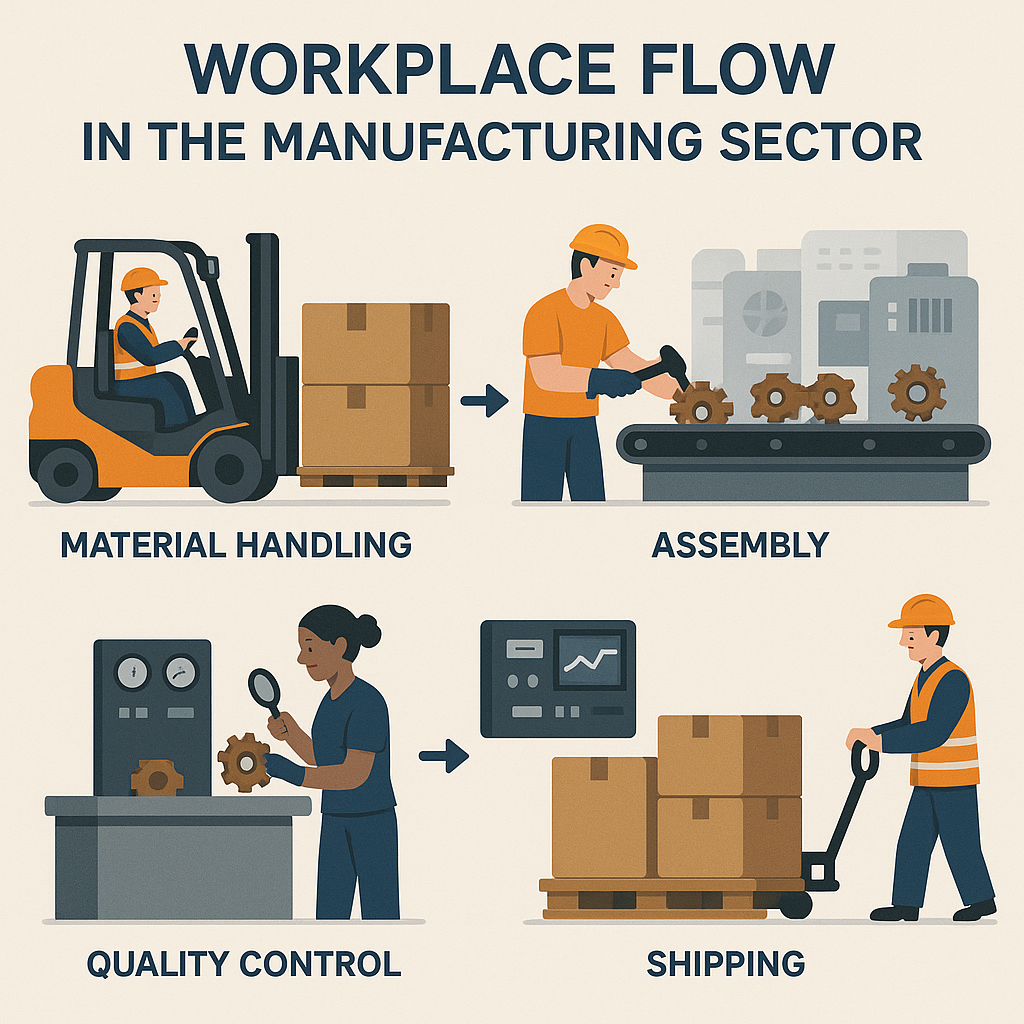 WORKPLACE FLOW
IN THE MANUFACTURING SECTOR

MATERIAL HANDLING

ASSEMBLY

QUALITY CONTROL

SHIPPING