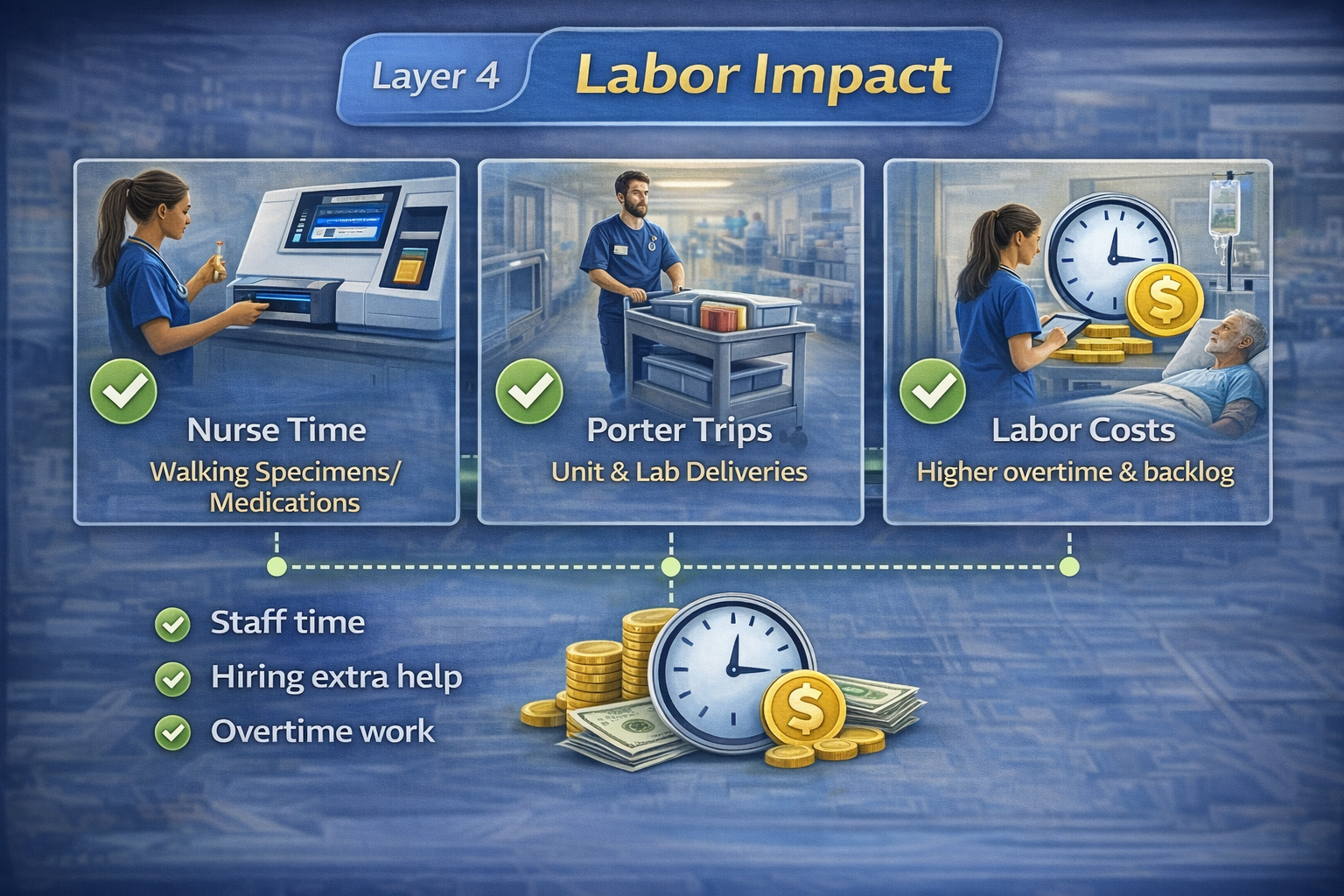 Layer 4 Labor Impact

Nurse Time
Walking Specimens/ Medications

Porter Trips
Unit & Lab Deliveries

Labor Costs
Higher overtime & backlog

Staff time
Hiring extra help
Overtime work