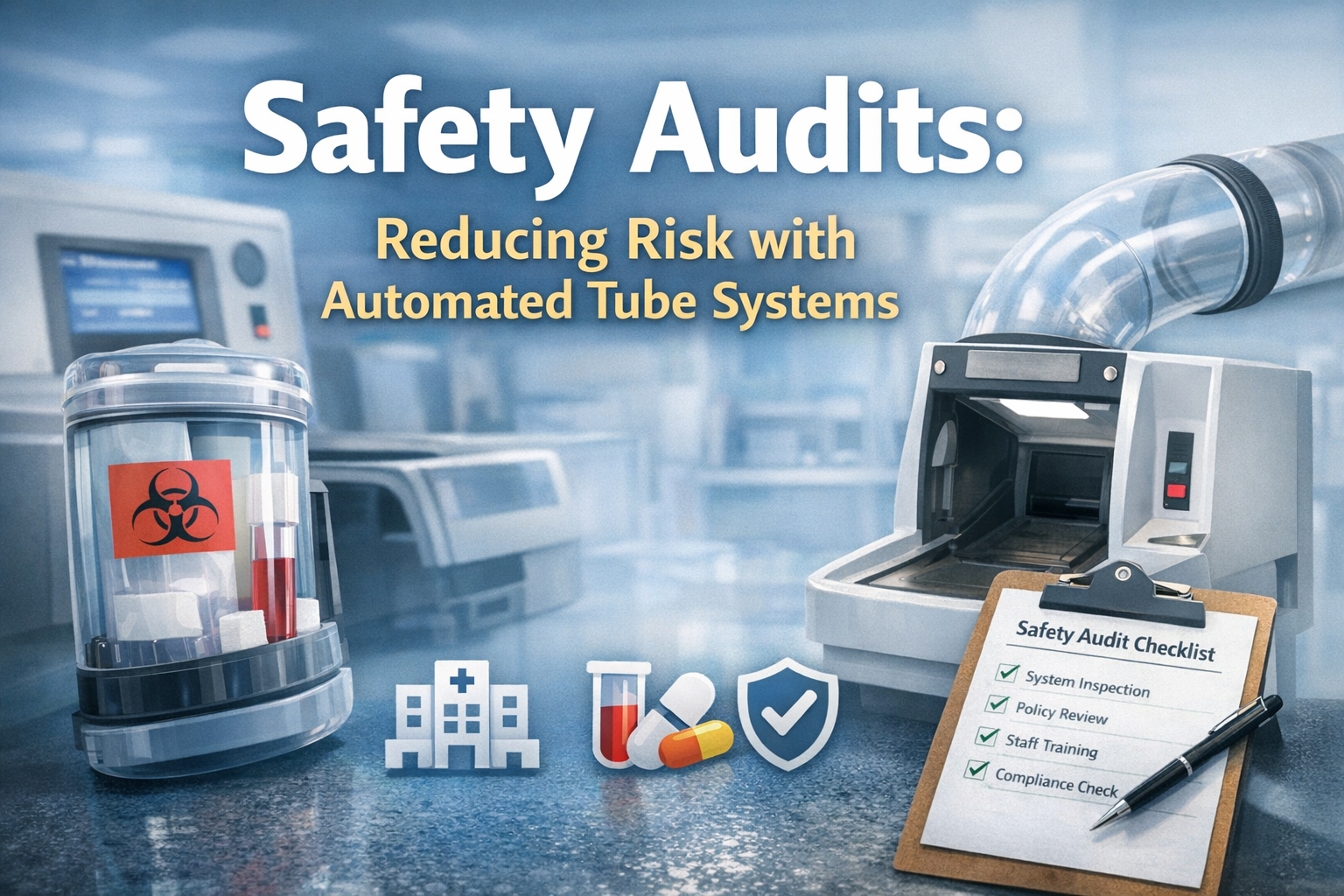 Safety Audits:

Reducing Risk with Automated Tube Systems

Safety Audit Checklist

System Inspection

Policy Review

Staff Training

Compliance Check