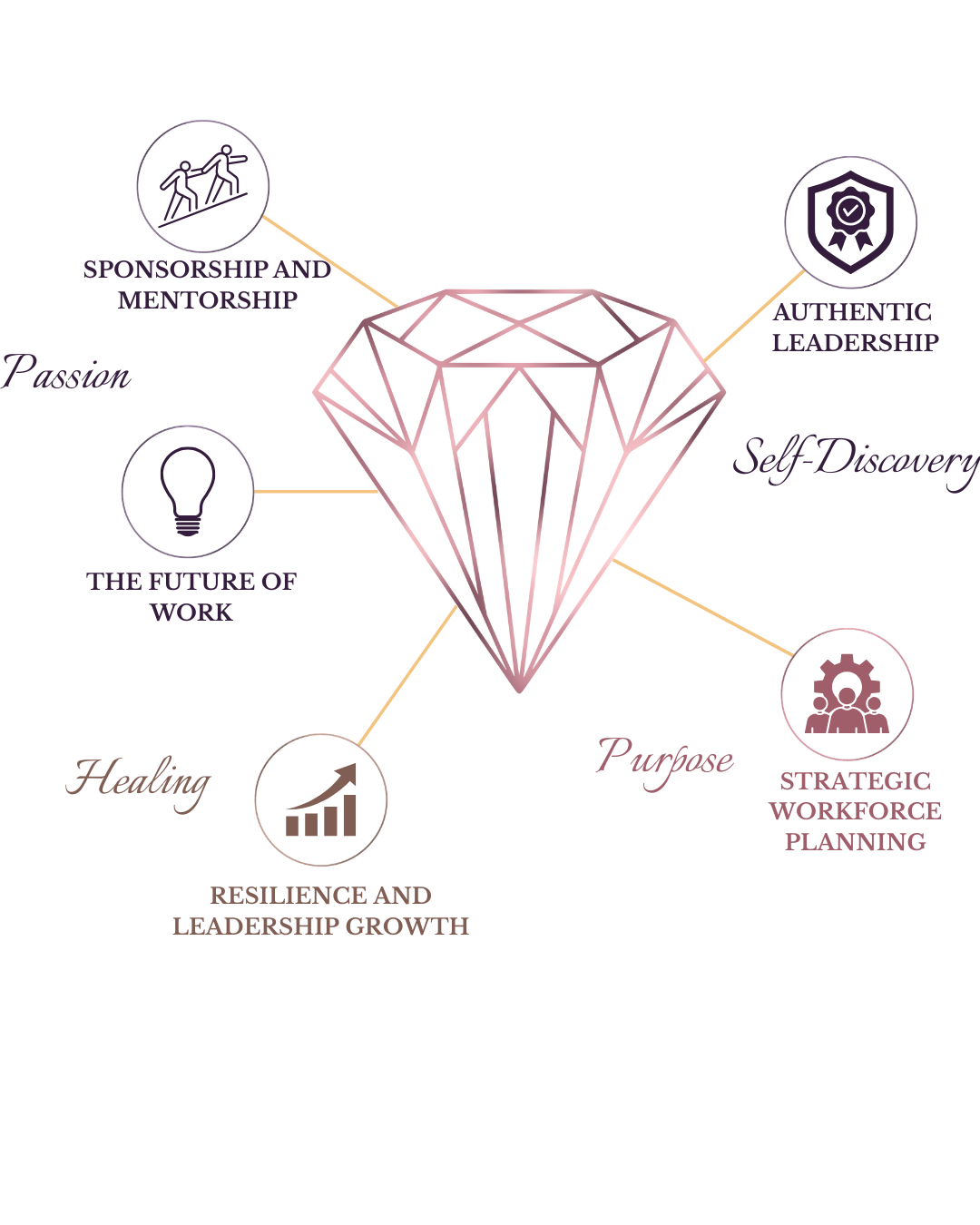 SPONSORSHIP AND MENTORSHIP

AUTHENTIC LEADERSHIP

Passion

Self-Discovery

THE FUTURE OF WORK

Healing

Purpose

STRATEGIC WORKFORCE PLANNING

RESILIENCE AND LEADERSHIP GROWTH