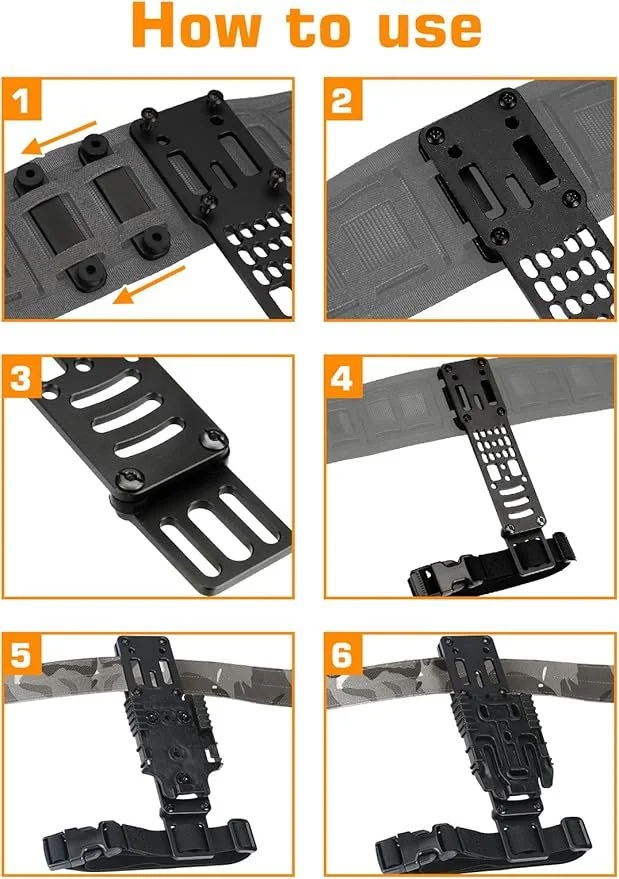 How to use

1

2

3

4

5

6