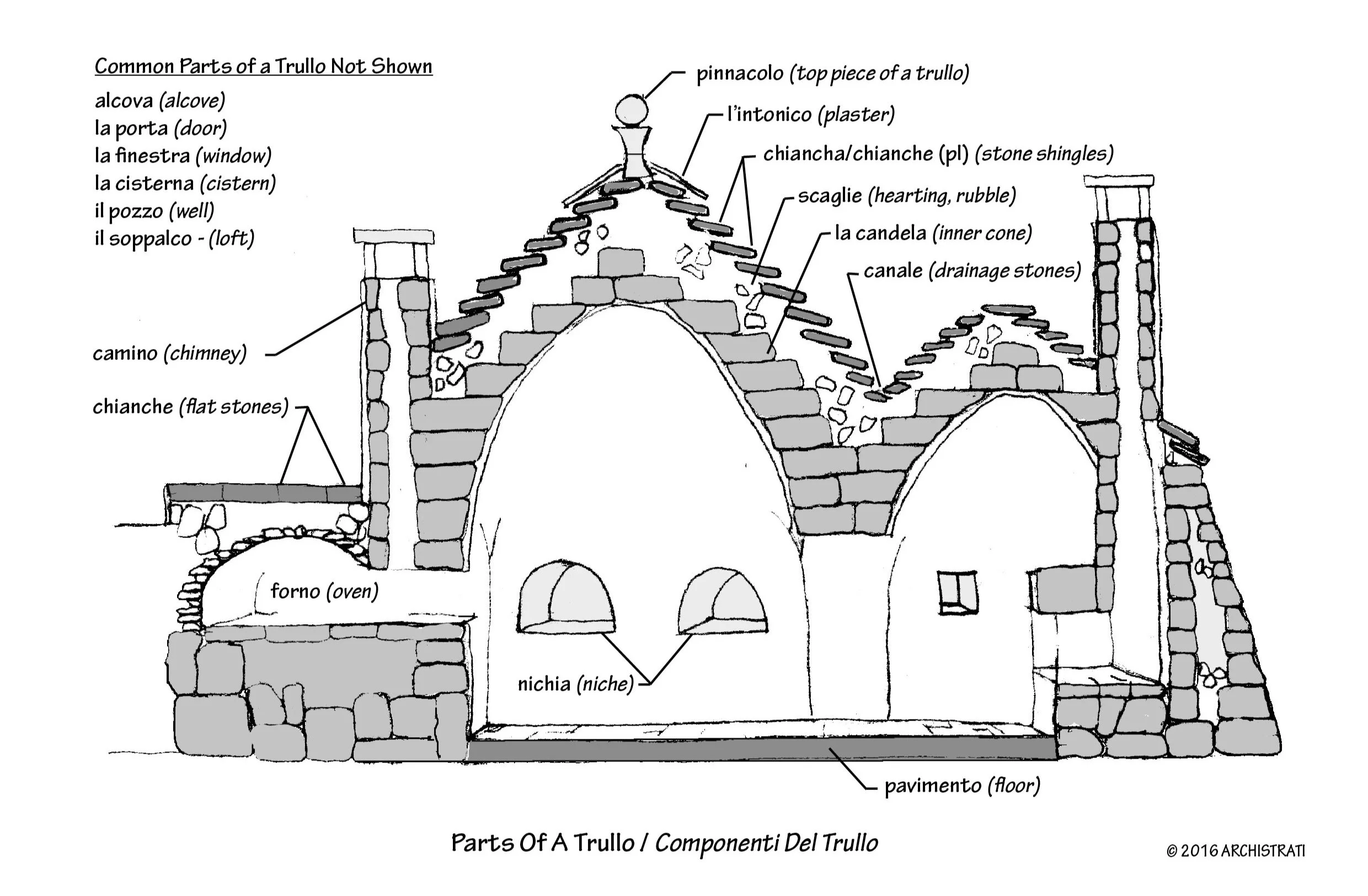 Common Parts of a Trullo Not Shown

alcova (alcove)
la porta (door)
la finestra (window)
la cisterna (cistern)
il pozzo (well)
il soppalco - (loft)

pinnacolo (top piece of a trullo)

l'intonico (plaster)

chiancha/chianche (pl) (stone shingles)

scaglie (hearting, rubble)

la candela (inner cone)

canale (drainage stones)

camino (chimney)

chianche (flat stones)

forno (oven)

nichia (niche)

pavimento (floor)

Parts Of A Trullo / Componenti Del Trullo

© 2016 ARCHISTRATI