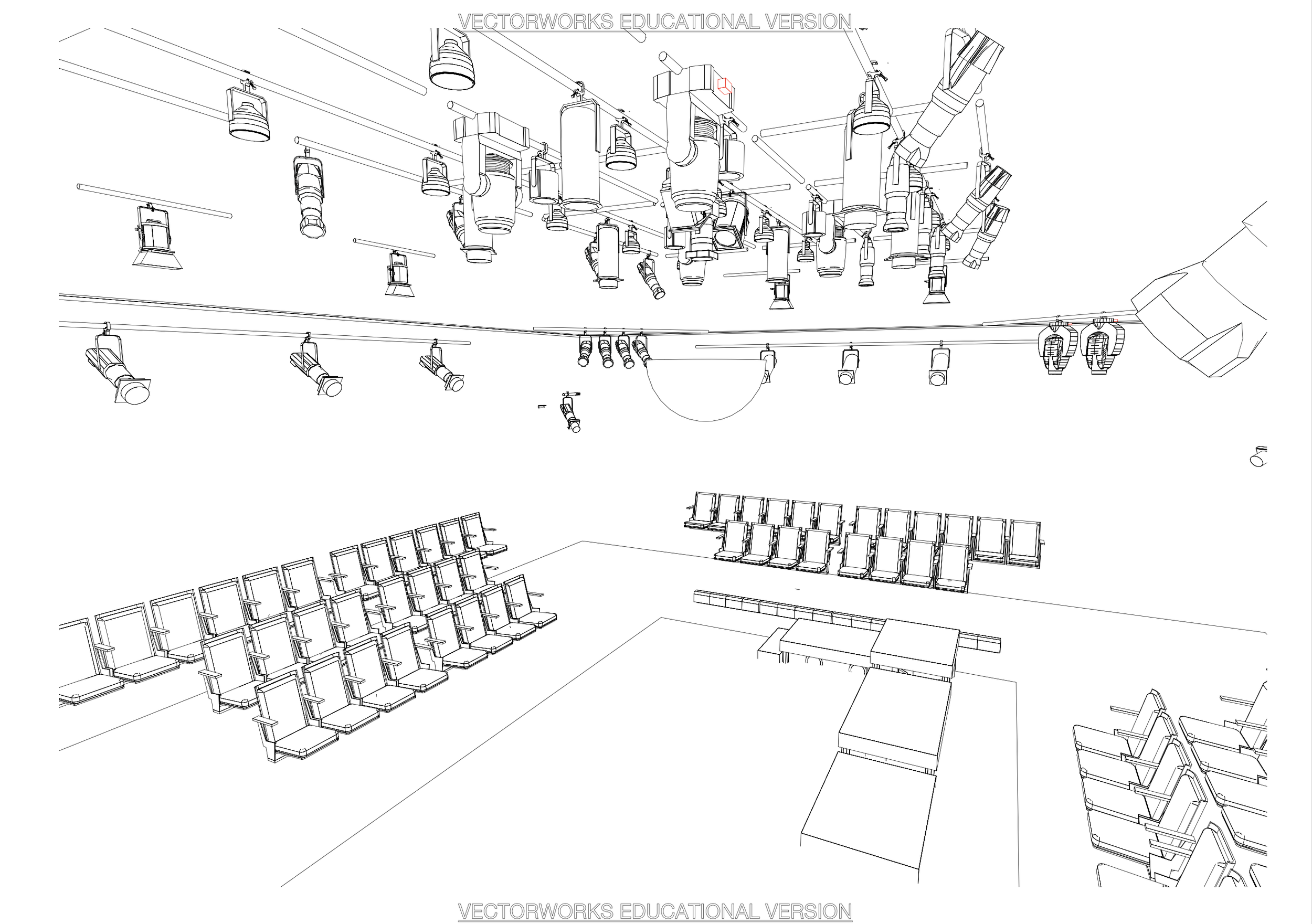 VECTORWORKS EDUCATIONAL VERSION

VECTORWORKS EDUCATIONAL VERSION