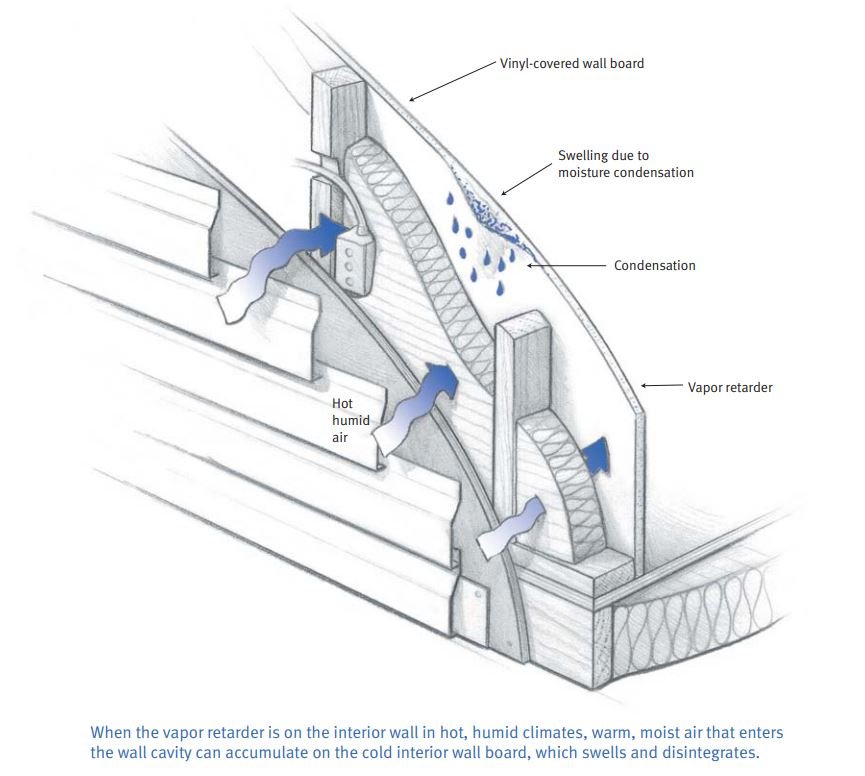 Vinyl-covered wall board

Swelling due to moisture condensation

Condensation

Vapor retarder

Hot humid air

When the vapor retarder is on the interior wall in hot, humid climates, warm, moist air that enters the wall cavity can accumulate on the cold interior wall board, which swells and disintegrates.