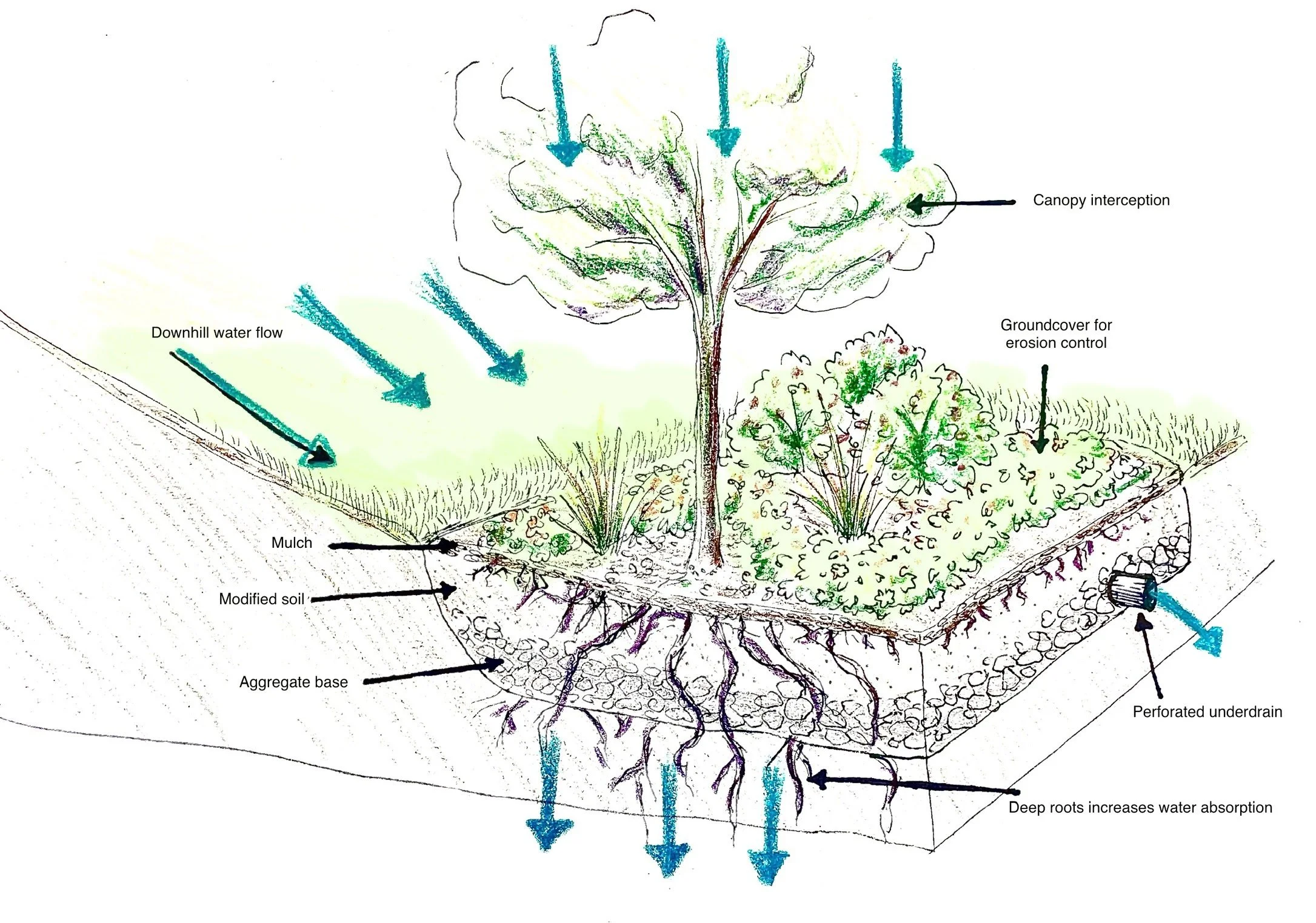 Canopy interception

Downhill water flow

Groundcover for erosion control

Mulch

Modified soil

Aggregate base

Perforated underdrain

Deep roots increases water absorption