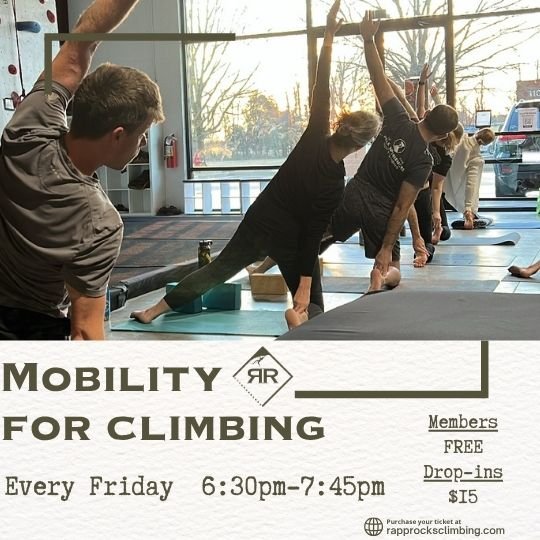 MOBILITY

RR

FOR CLIMBING

Every Friday 6:30pm-7:45pm

Members
FREE
Drop-ins
$15

Purchase your ticket at
rapprocksclimbing.com