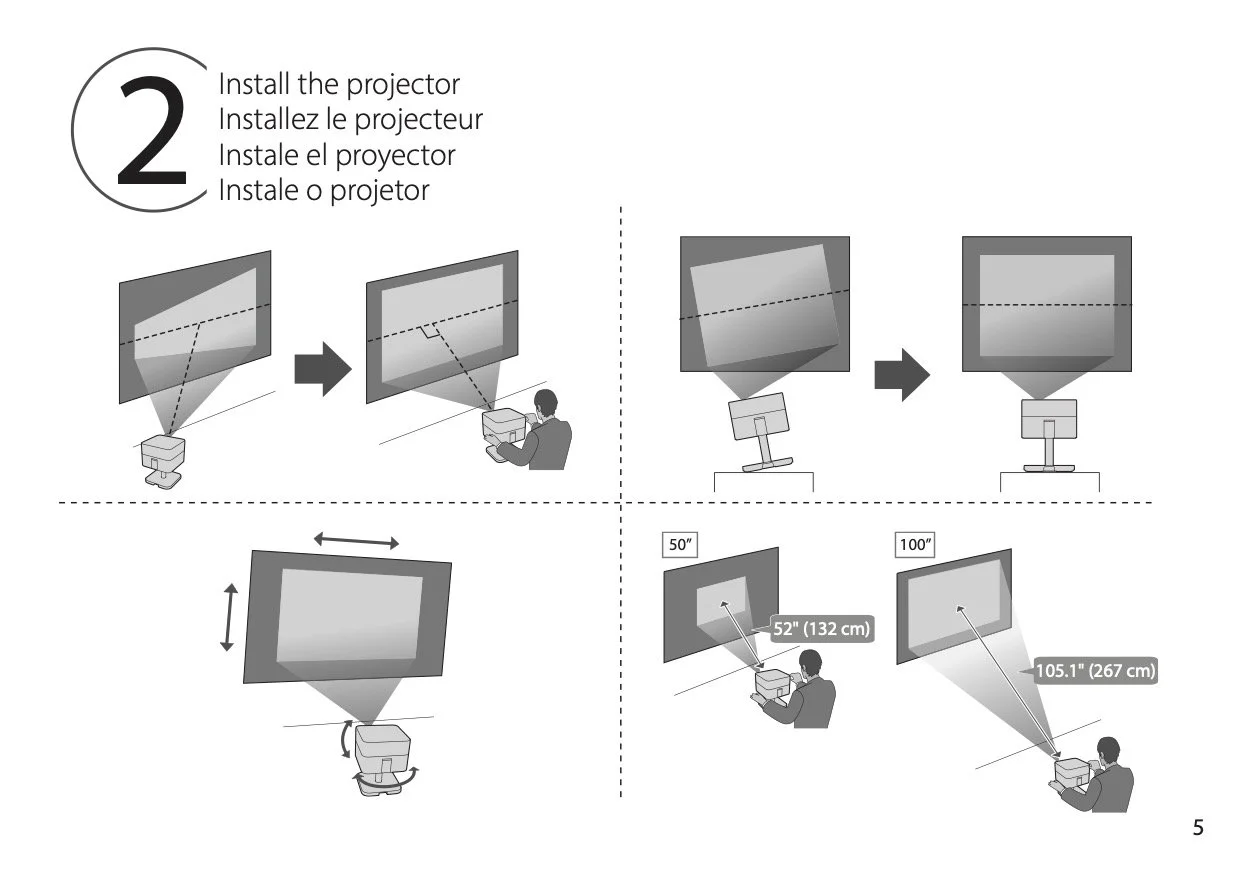 2

Install the projector
Installez le projecteur
Instale el proyector
Instale o projetor

50″

52" (132 cm)

100″

105.1" (267 cm)

5