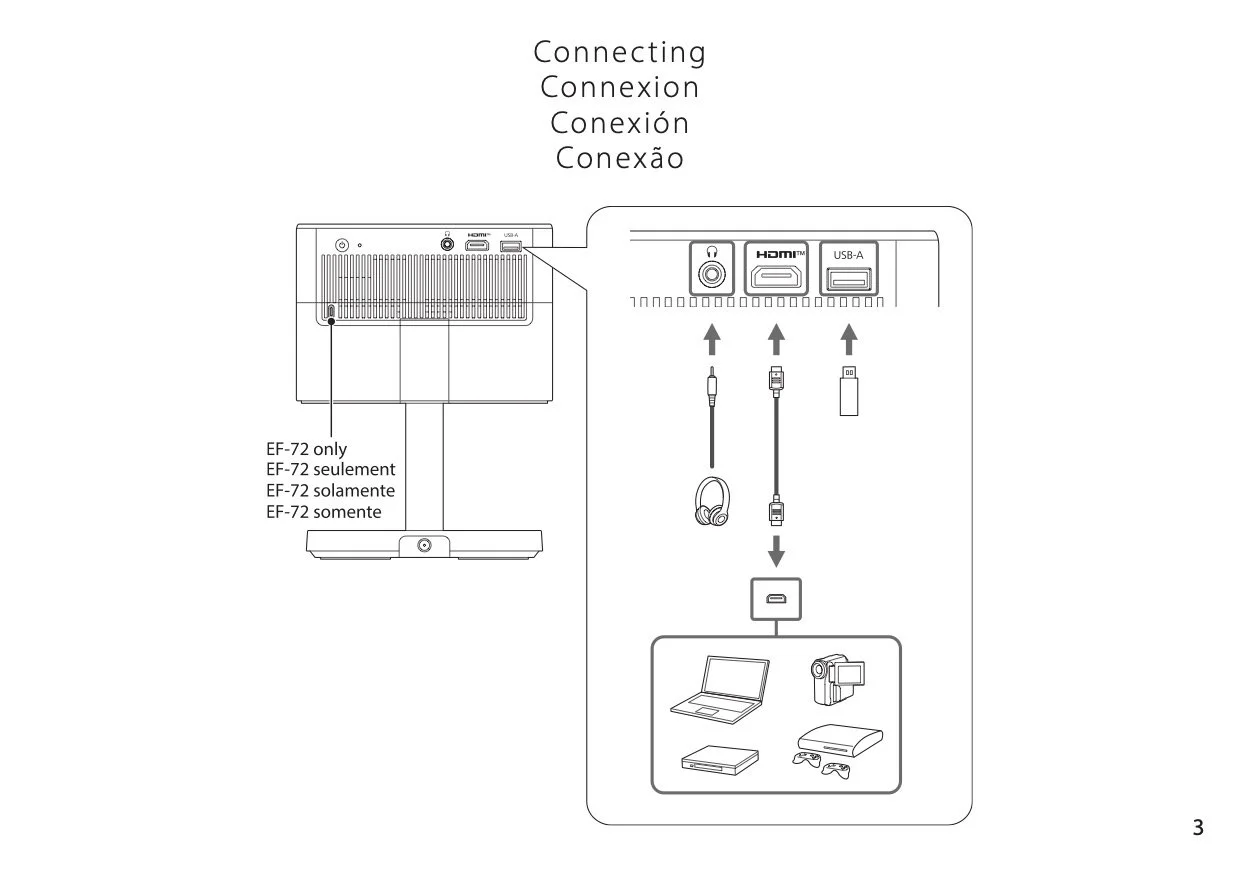 Connecting
Connexion
Conexión
Conexão

HDMI USB-A

HDMI™ USB-A

EF-72 only
EF-72 seulement
EF-72 solamente
EF-72 somente

3