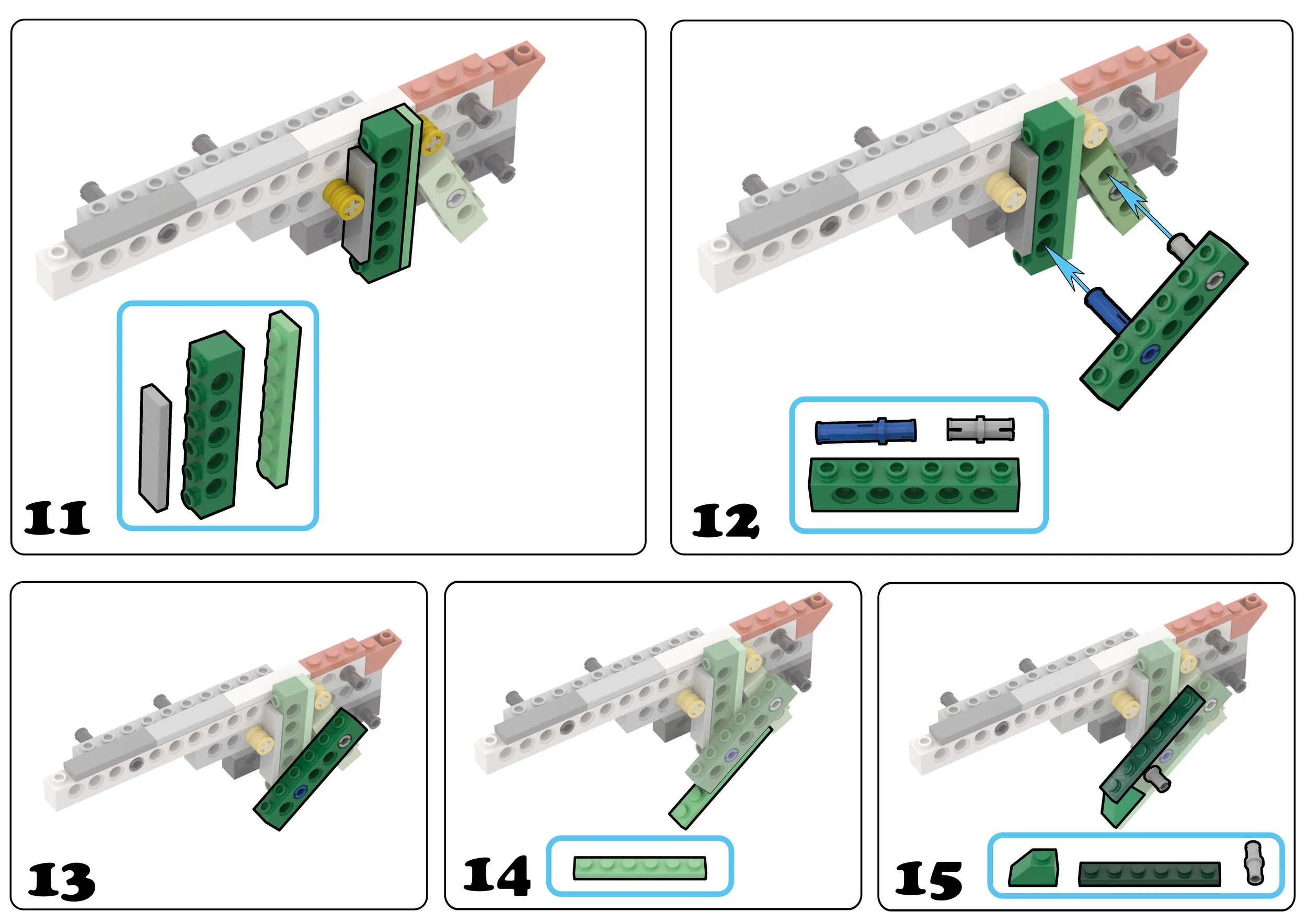 11

12

13

14

15