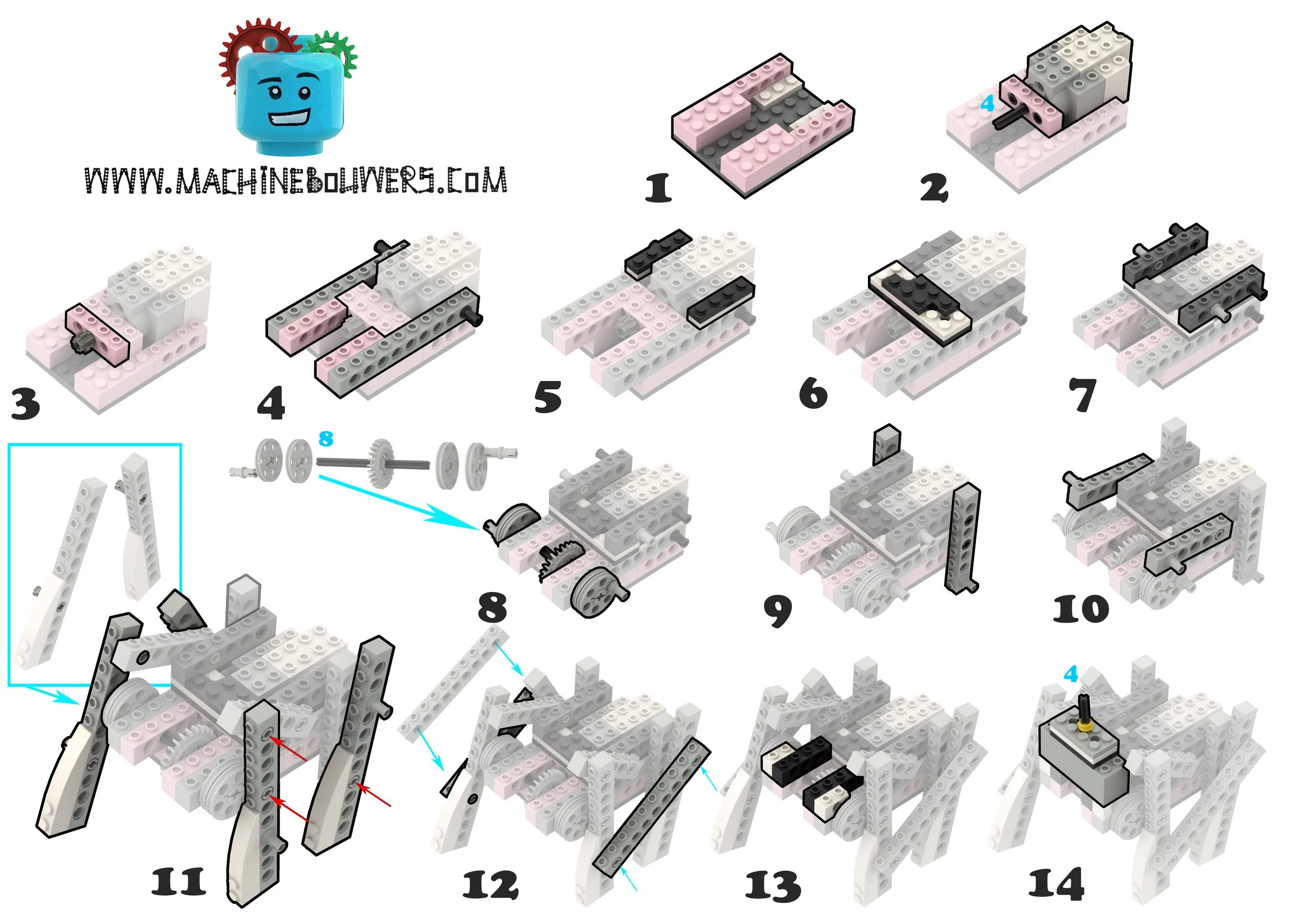 WWW.MACHINEBOUWERS.COM

1

4
2

3

4

5

6

7

8

8

9

10

11

12

13

4
14