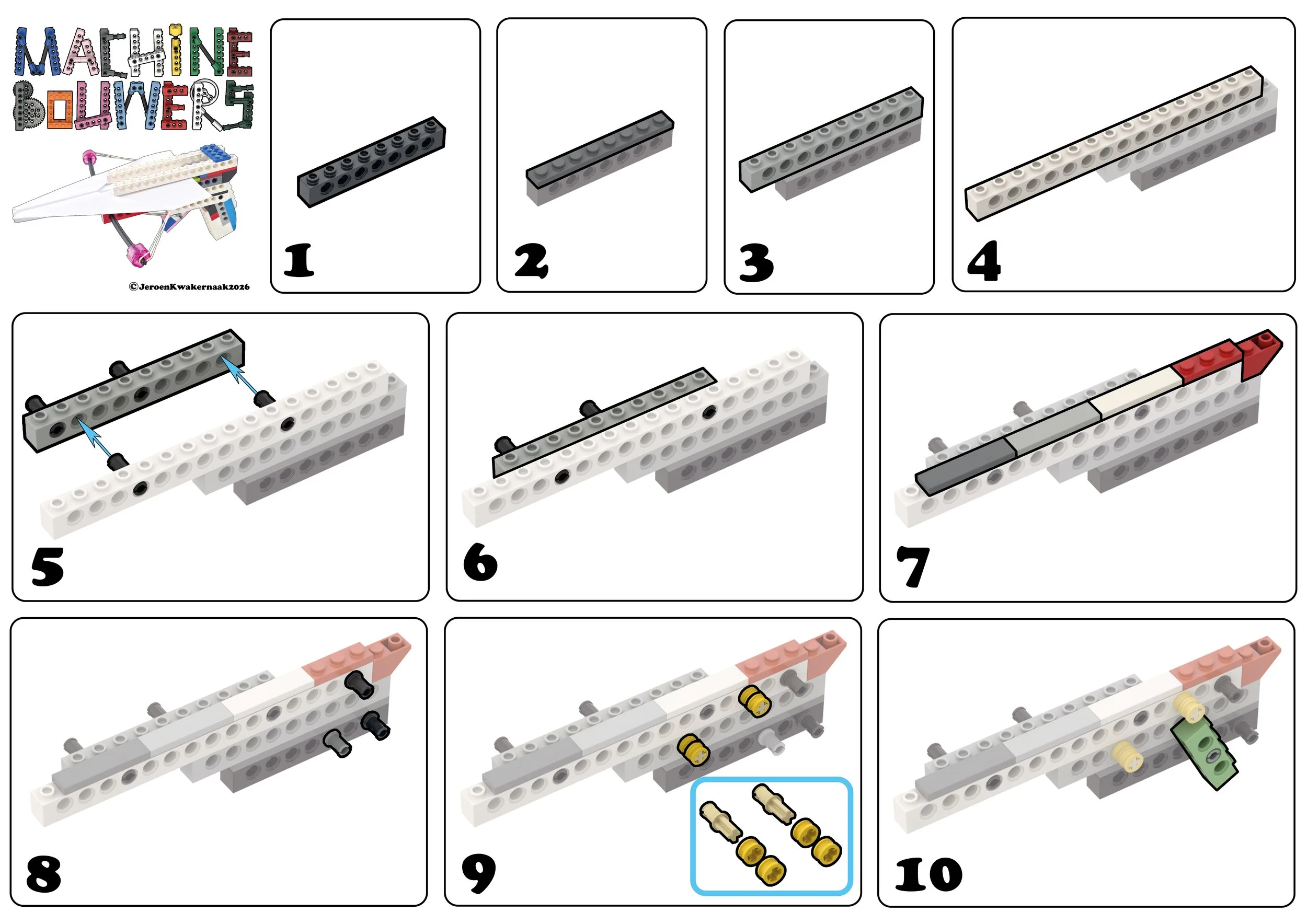 MACHINE BOUWERS

©JeroenKwakernaak2026

1

2

3

4

5

6

7

8

9

10