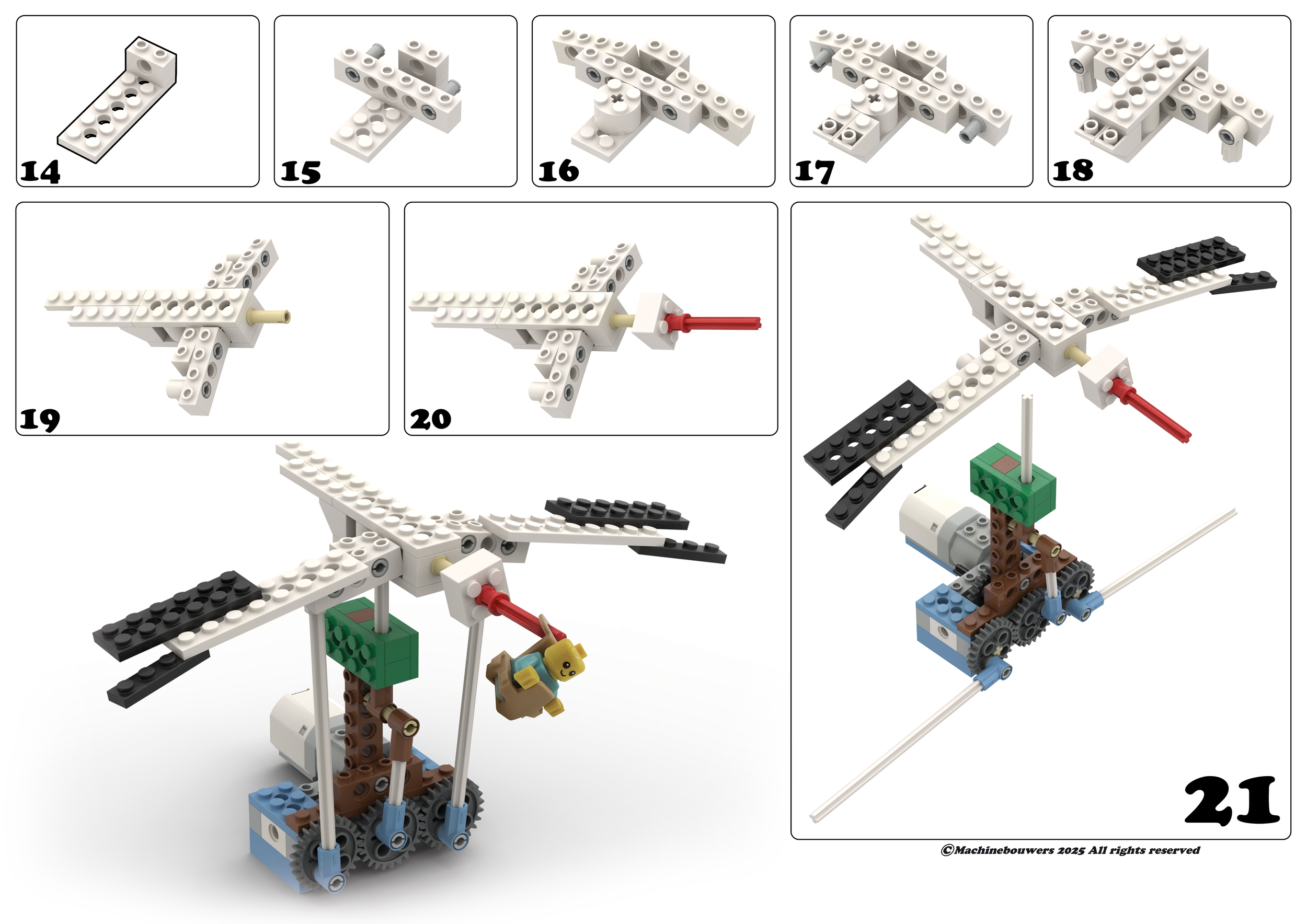 14

15

16

17

18

19

20

21

©Machinebouwers 2025 All rights reserved