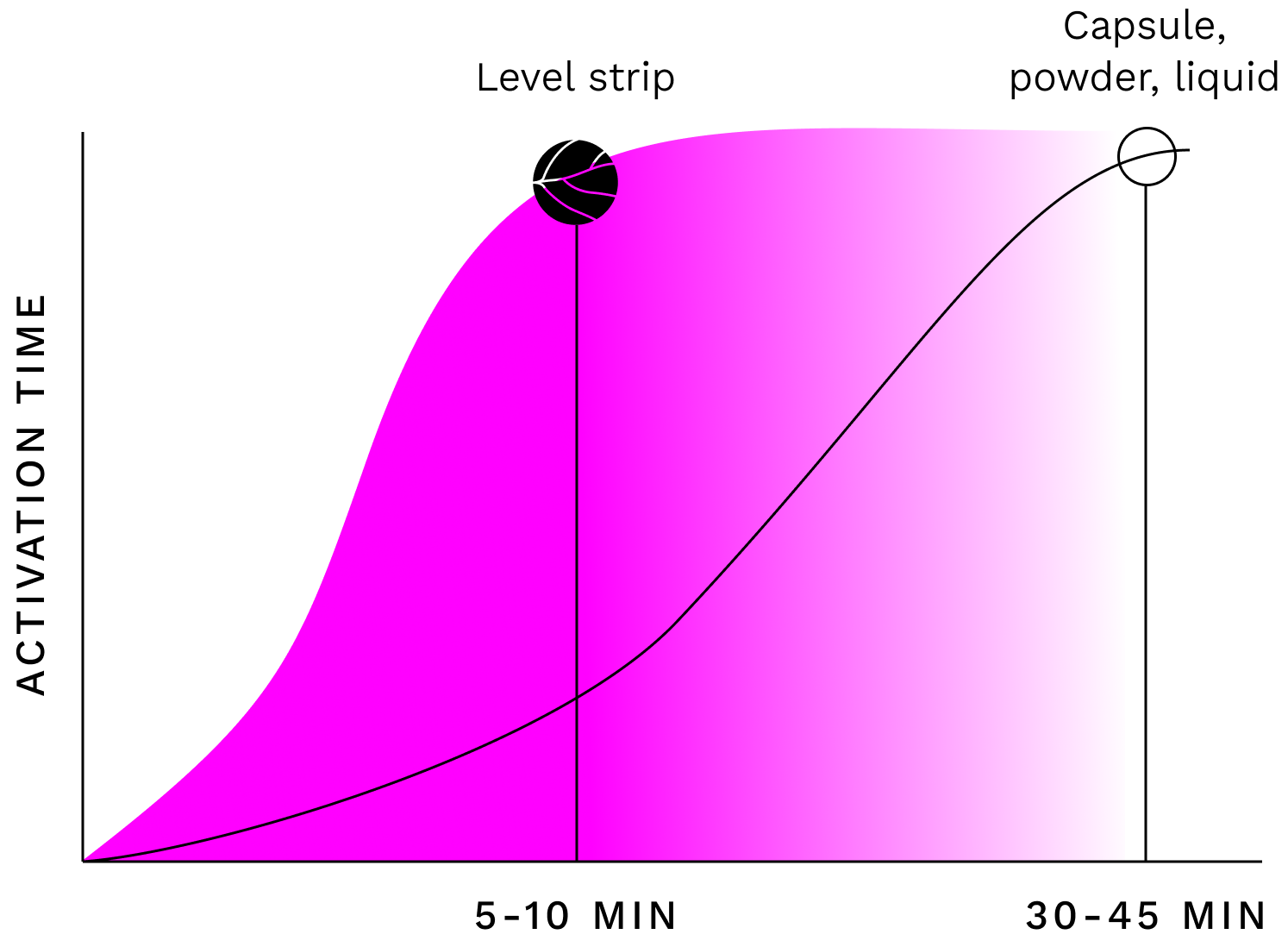 Level strip

Capsule, powder, liquid

ACTIVATION TIME

5-10 MIN

30-45 MIN