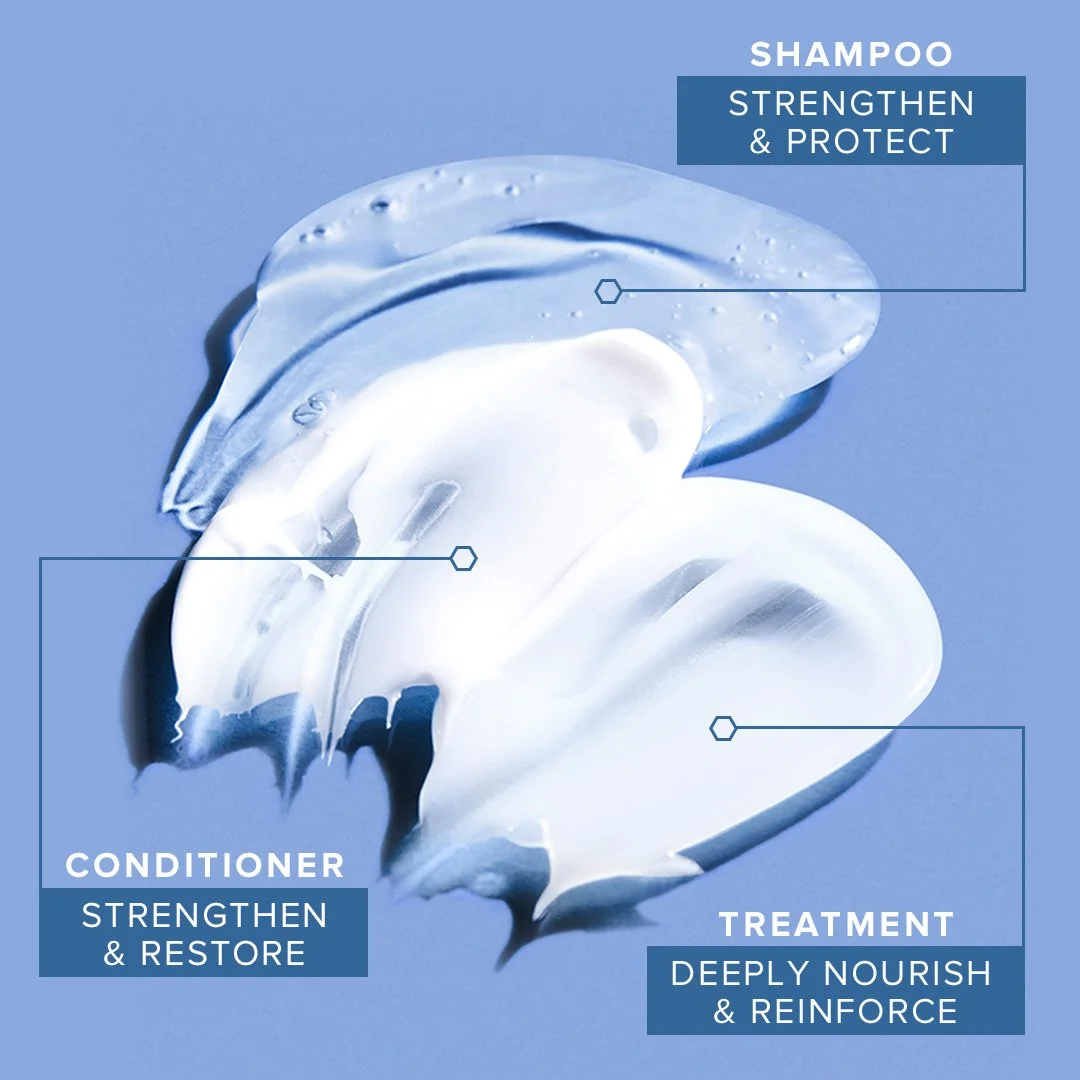 SHAMPOO
STRENGTHEN & PROTECT

CONDITIONER
STRENGTHEN & RESTORE

TREATMENT
DEEPLY NOURISH & REINFORCE