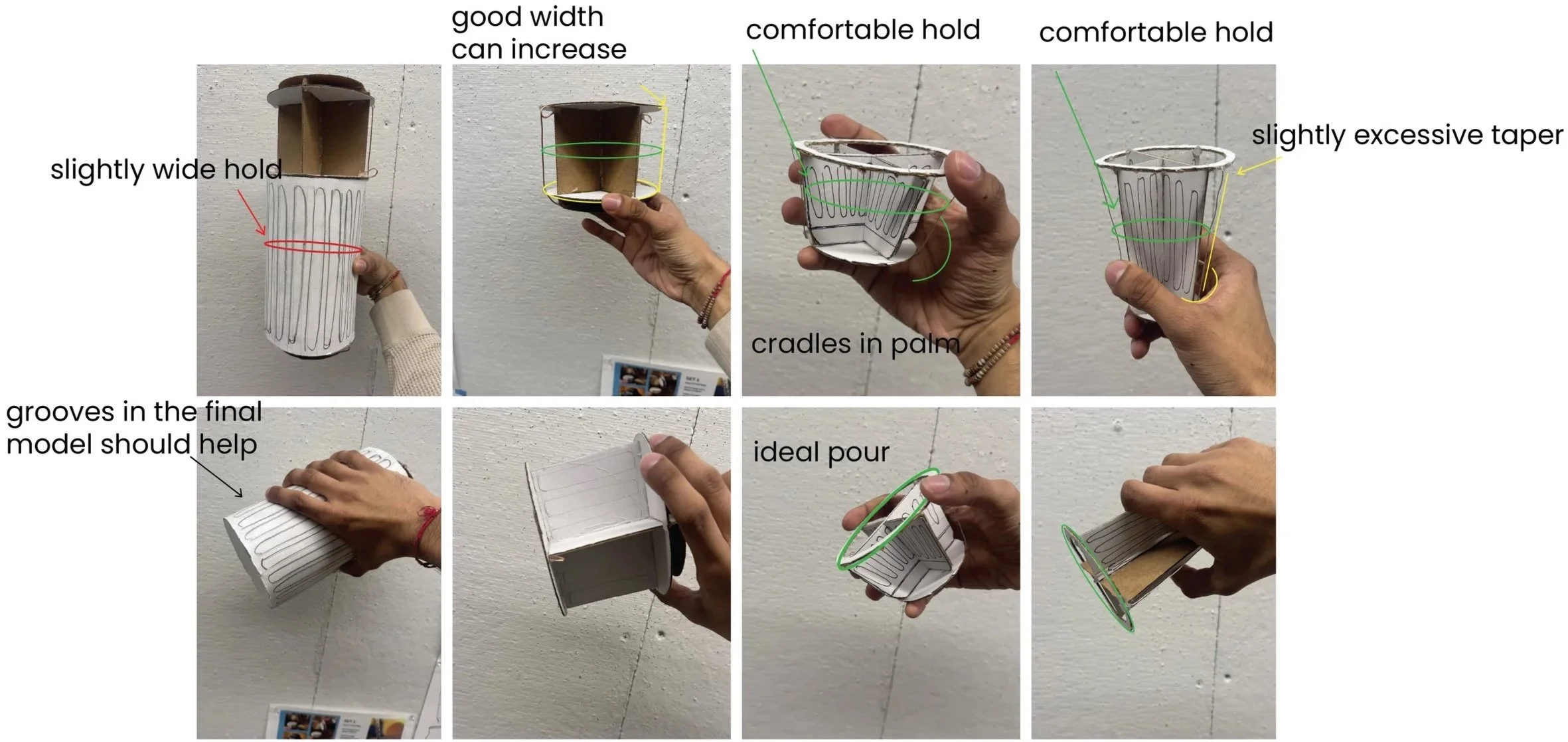 good width can increase

comfortable hold

comfortable hold

slightly wide hold

slightly excessive taper

cradles in palm

grooves in the final model should help

ideal pour