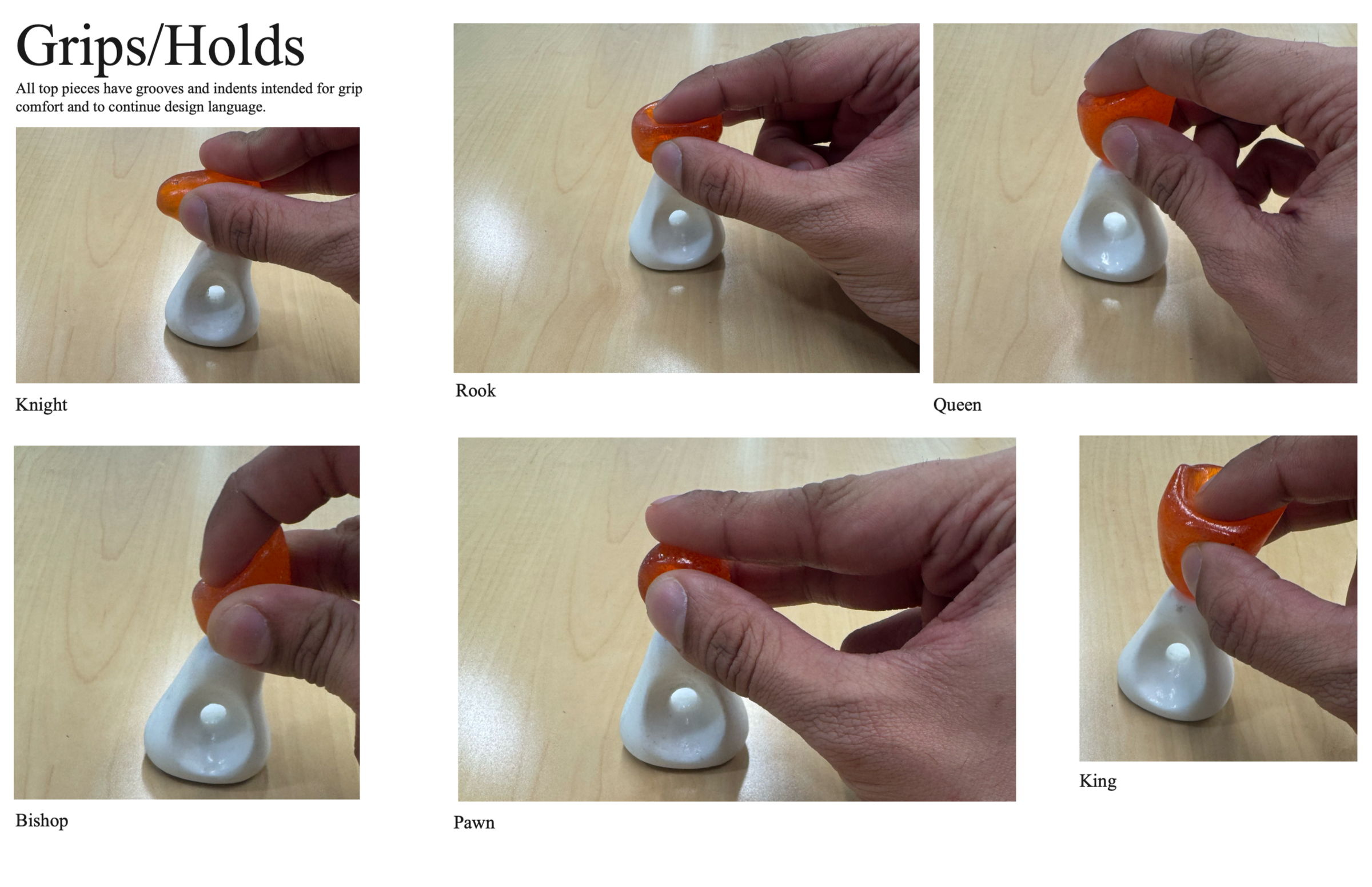 Grips/Holds

All top pieces have grooves and indents intended for grip comfort and to continue design language.

Knight

Rook

Queen

Bishop

Pawn

King