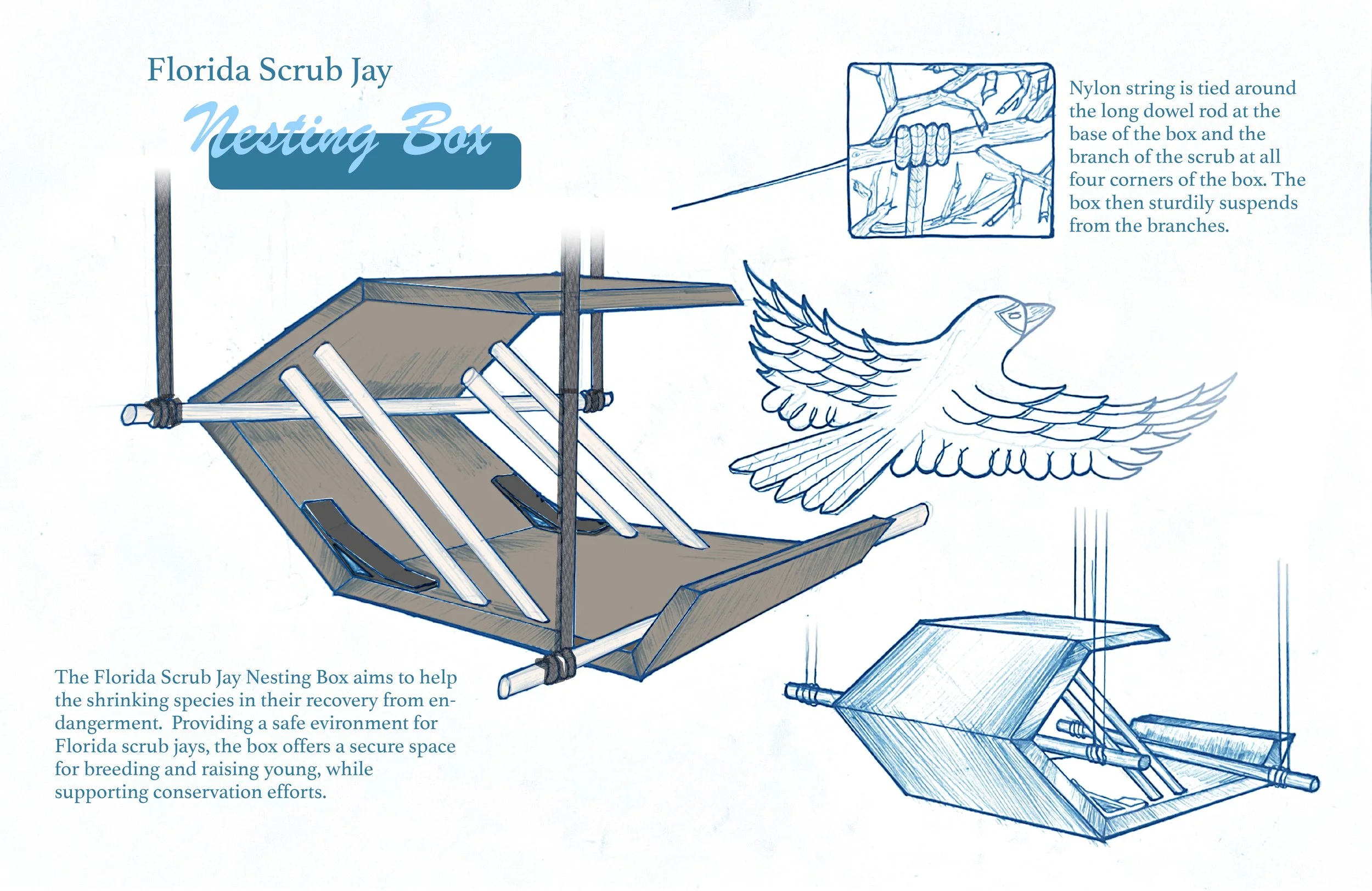 Florida Scrub Jay

Nesting Box

Nylon string is tied around the long dowel rod at the base of the box and the branch of the scrub at all four corners of the box. The box then sturdily suspends from the branches.

The Florida Scrub Jay Nesting Box aims to help the shrinking species in their recovery from endangerment. Providing a safe evironment for Florida scrub jays, the box offers a secure space for breeding and raising young, while supporting conservation efforts.