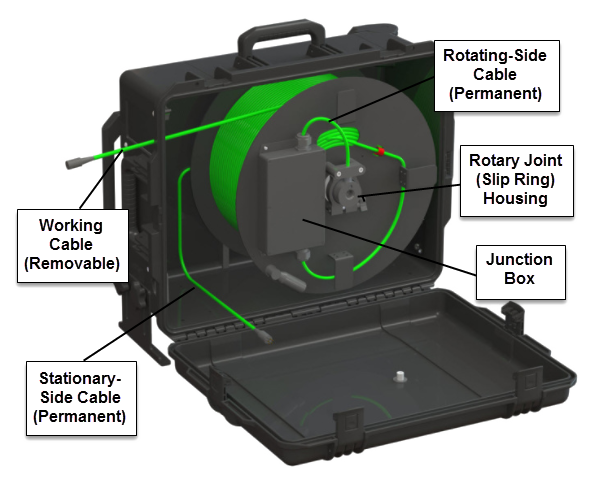 Rotating-Side Cable (Permanent)

Rotary Joint (Slip Ring) Housing

Working Cable (Removable)

Junction Box

Stationary-Side Cable (Permanent)