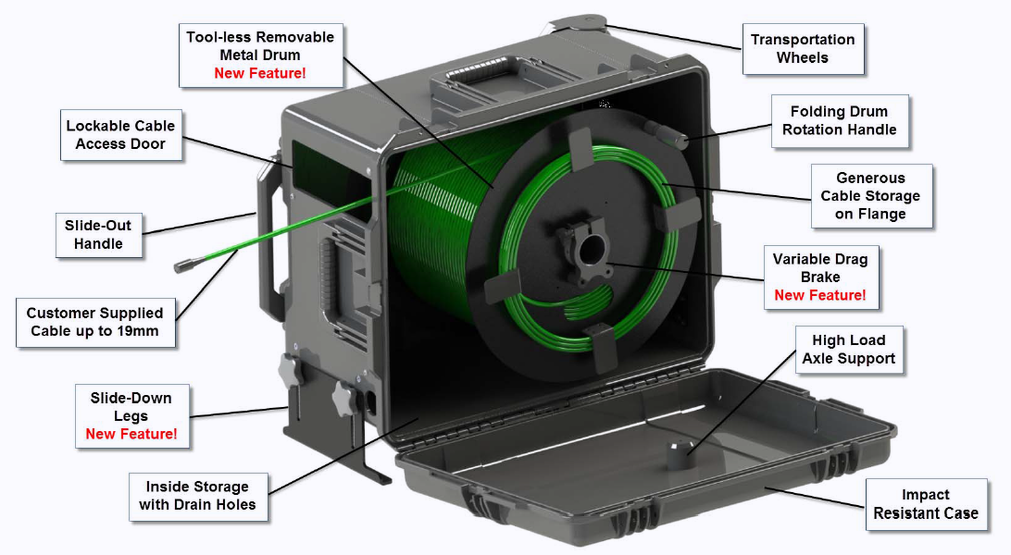 Tool-less Removable Metal Drum
New Feature!

Transportation Wheels

Lockable Cable Access Door

Folding Drum Rotation Handle

Generous Cable Storage on Flange

Slide-Out Handle

Variable Drag Brake
New Feature!

Customer Supplied Cable up to 19mm

High Load Axle Support

Slide-Down Legs
New Feature!

Inside Storage with Drain Holes

Impact Resistant Case