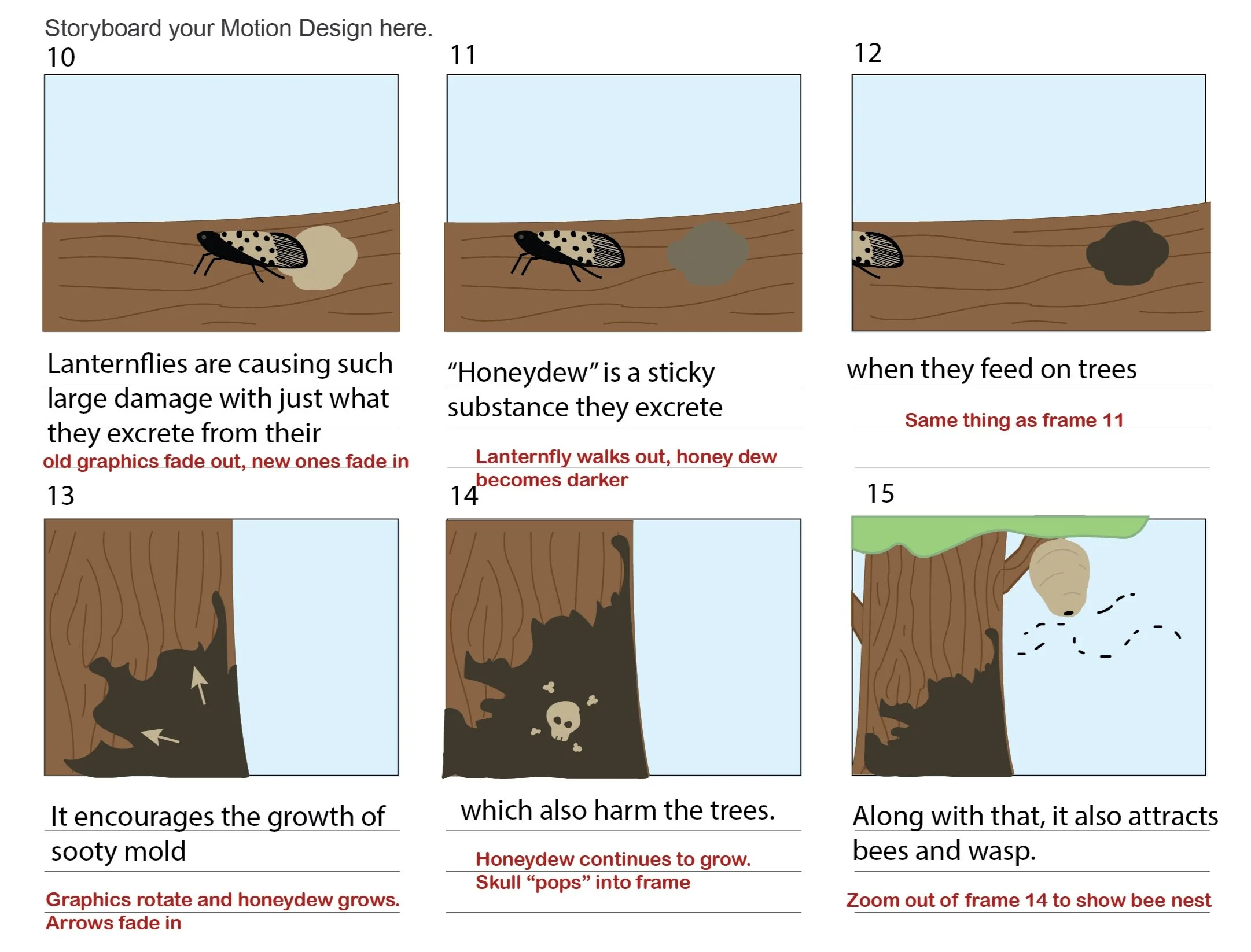 Storyboard your Motion Design here.

10

Lanternflies are causing such large damage with just what they excrete from their

old graphics fade out, new ones fade in

11

“Honeydew” is a sticky substance they excrete

Lanternfly walks out, honey dew becomes darker

12

when they feed on trees

Same thing as frame 11

13

It encourages the growth of sooty mold

Graphics rotate and honeydew grows. Arrows fade in

14

which also harm the trees.

Honeydew continues to grow. Skull “pops” into frame

15

Along with that, it also attracts bees and wasp.

Zoom out of frame 14 to show bee nest