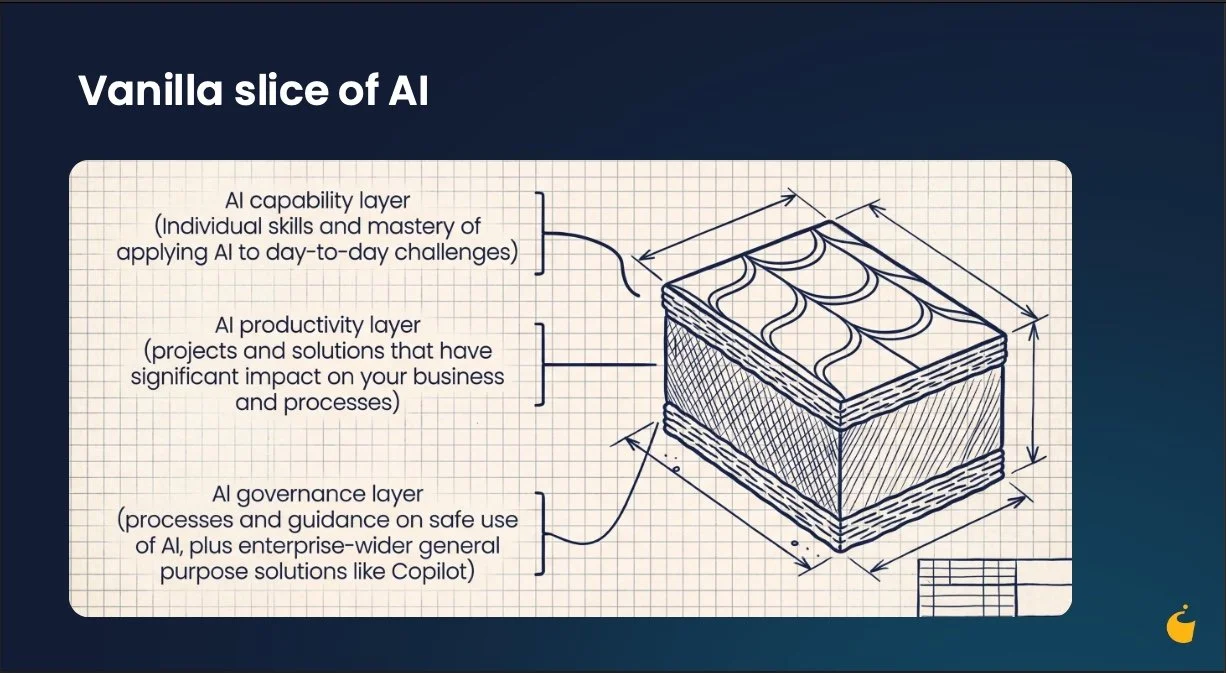 Vanilla slice of AI

AI capability layer
(Individual skills and mastery of applying AI to day-to-day challenges)

AI productivity layer
(projects and solutions that have significant impact on your business and processes)

AI governance layer
(processes and guidance on safe use of AI, plus enterprise-wider general purpose solutions like Copilot)