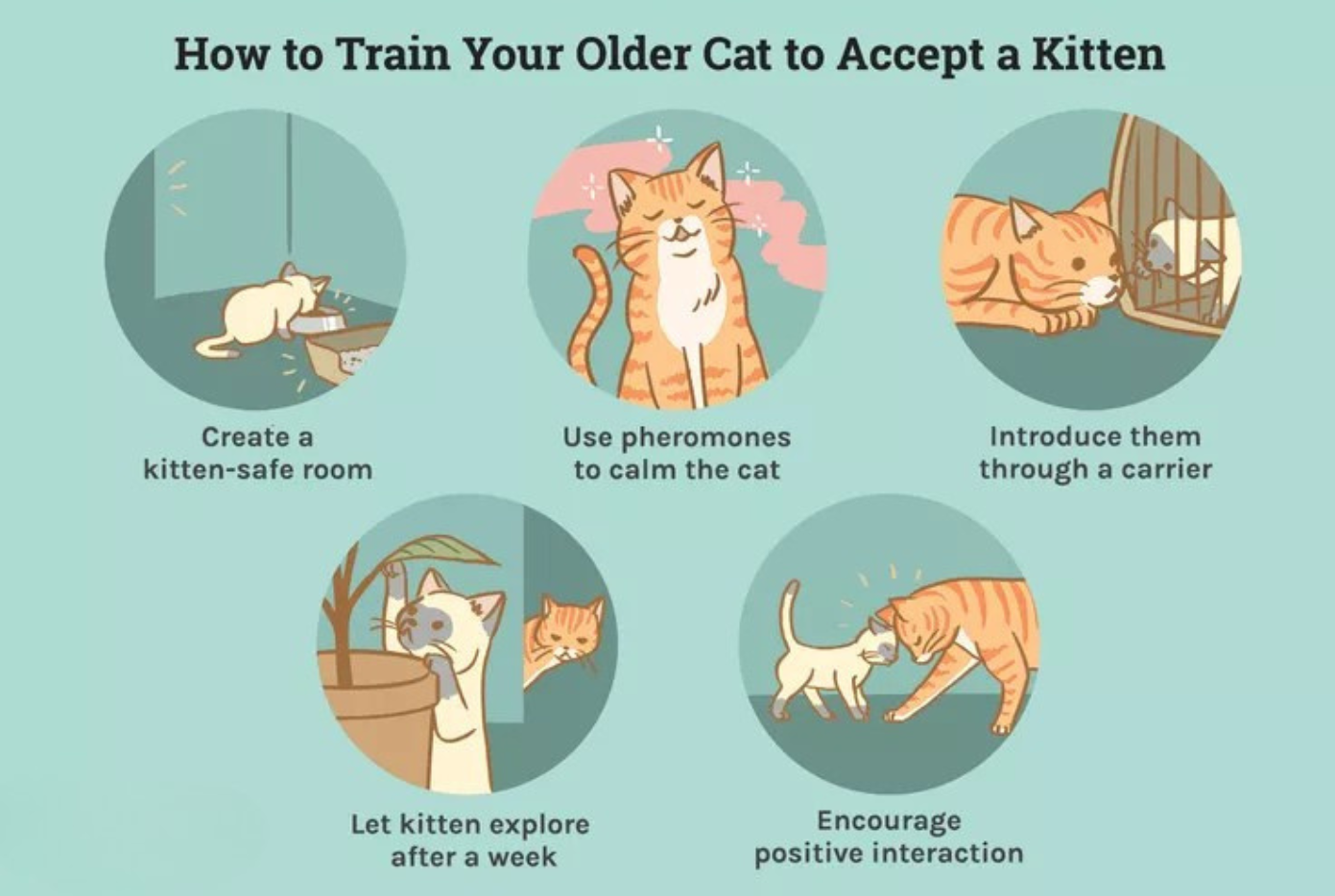 How to Train Your Older Cat to Accept a Kitten

Create a kitten-safe room

Use pheromones to calm the cat

Introduce them through a carrier

Let kitten explore after a week

Encourage positive interaction