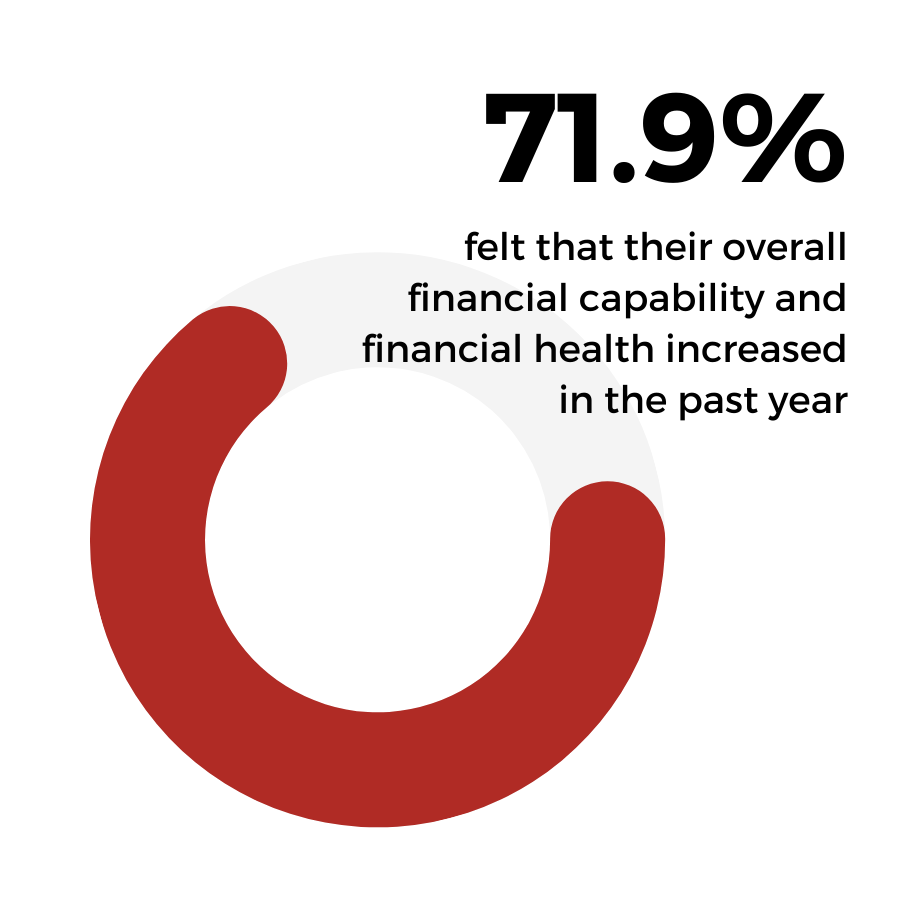 71.9%

felt that their overall financial capability and financial health increased in the past year