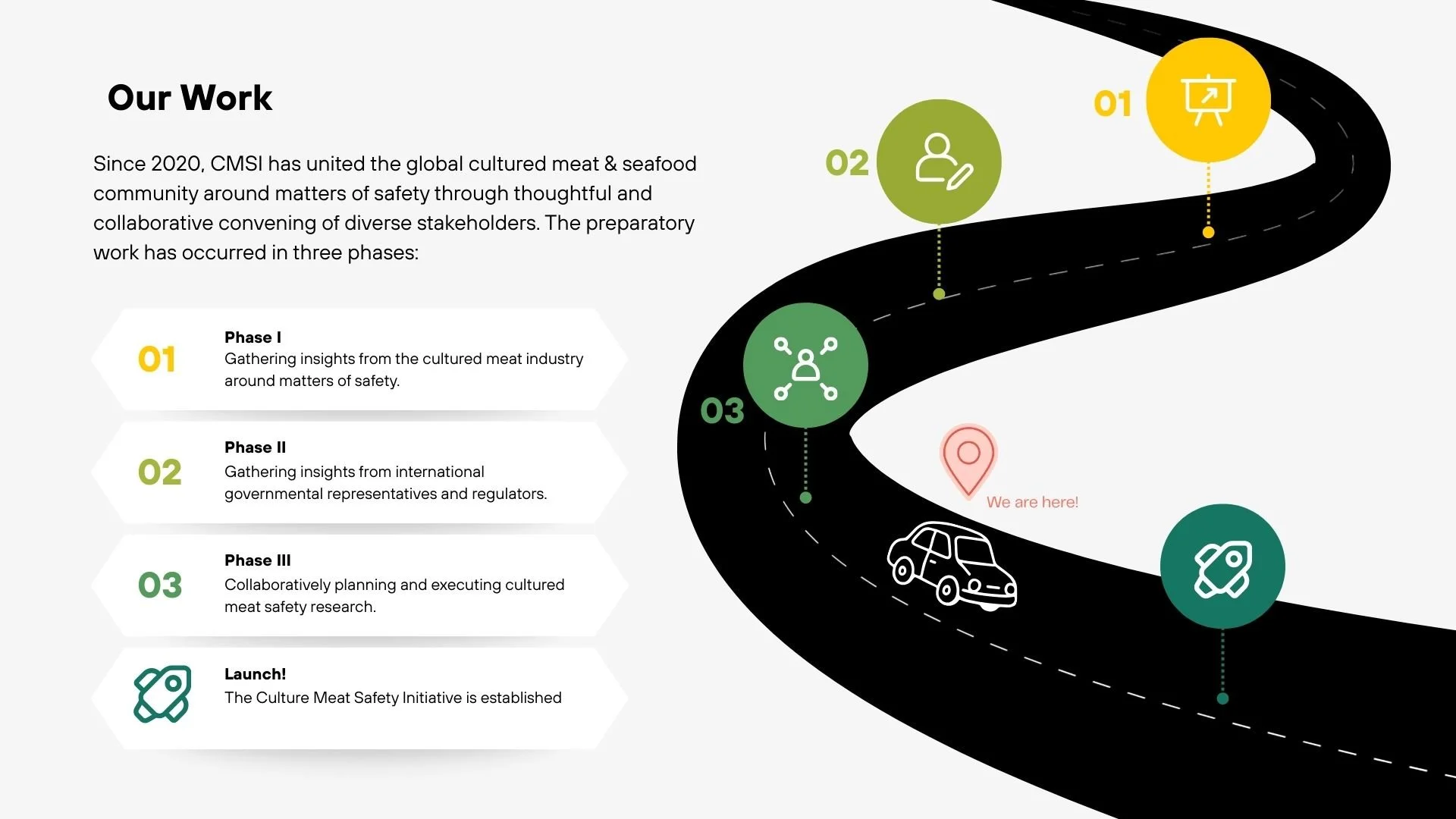 Our Work

Since 2020, CMSI has united the global cultured meat & seafood community around matters of safety through thoughtful and collaborative convening of diverse stakeholders. The preparatory work has occurred in three phases:

01
Phase I
Gathering insights from the cultured meat industry around matters of safety.

02
Phase II
Gathering insights from international governmental representatives and regulators.

03
Phase III
Collaboratively planning and executing cultured meat safety research.

Launch!
The Culture Meat Safety Initiative is established

01

02

03

We are here!