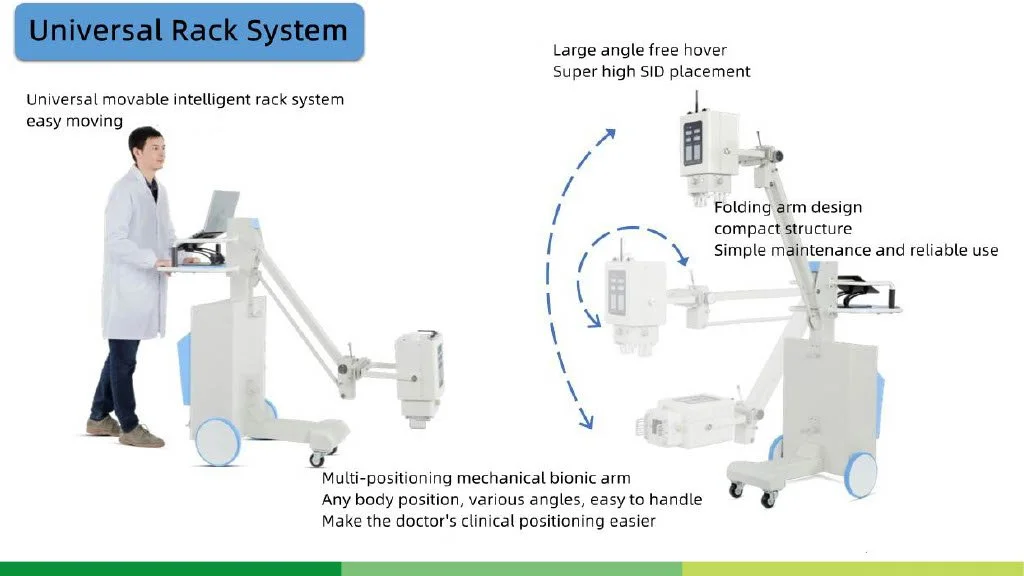 Universal Rack System

Universal movable intelligent rack system
easy moving

Large angle free hover
Super high SID placement

Folding arm design
compact structure
Simple maintenance and reliable use

Multi-positioning mechanical bionic arm
Any body position, various angles, easy to handle
Make the doctor's clinical positioning easier