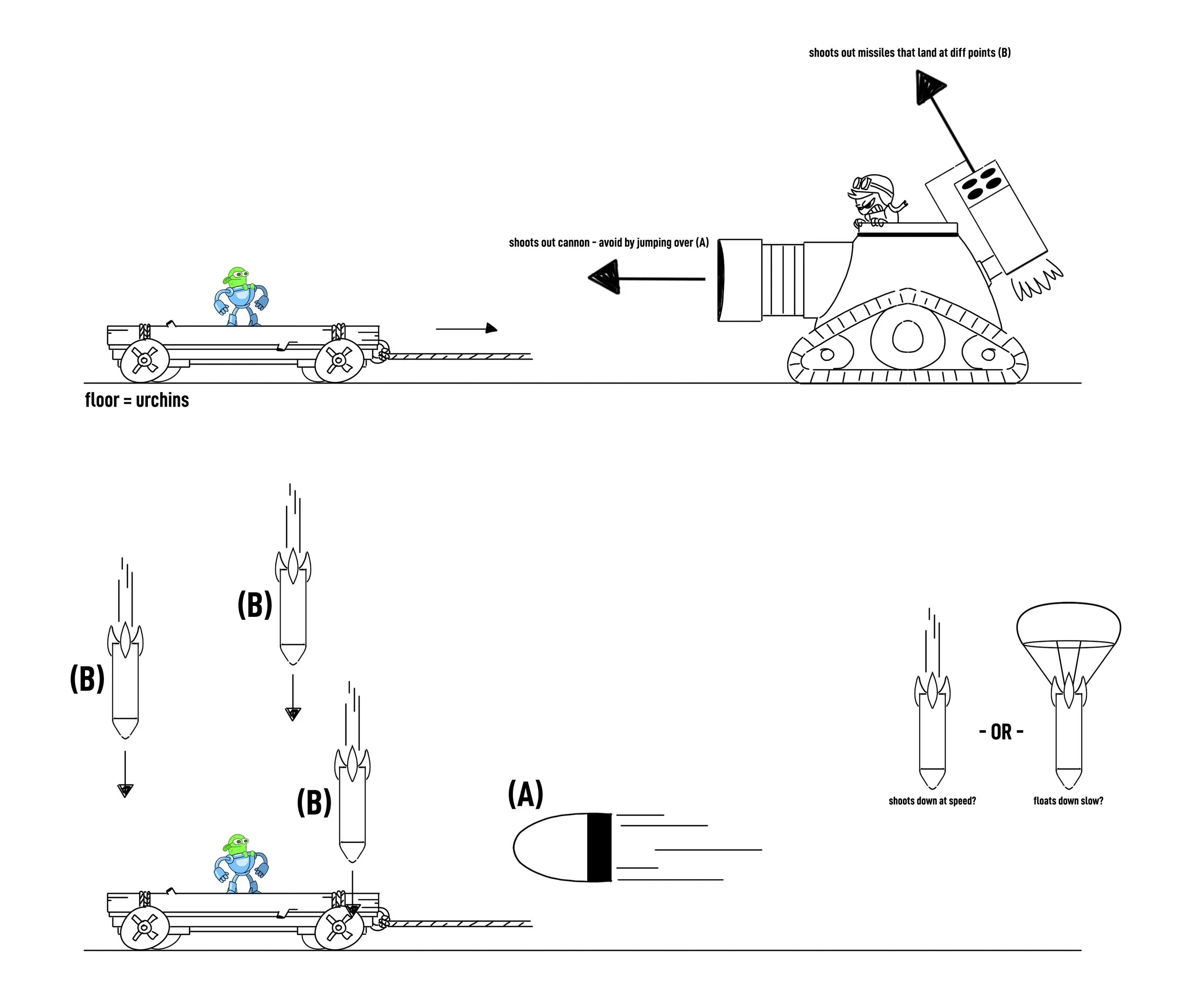 shoots out missiles that land at diff points (B)

shoots out cannon - avoid by jumping over (A)

floor = urchins

(B)

(B)

(B)

(A)

- OR -

shoots down at speed?

floats down slow?