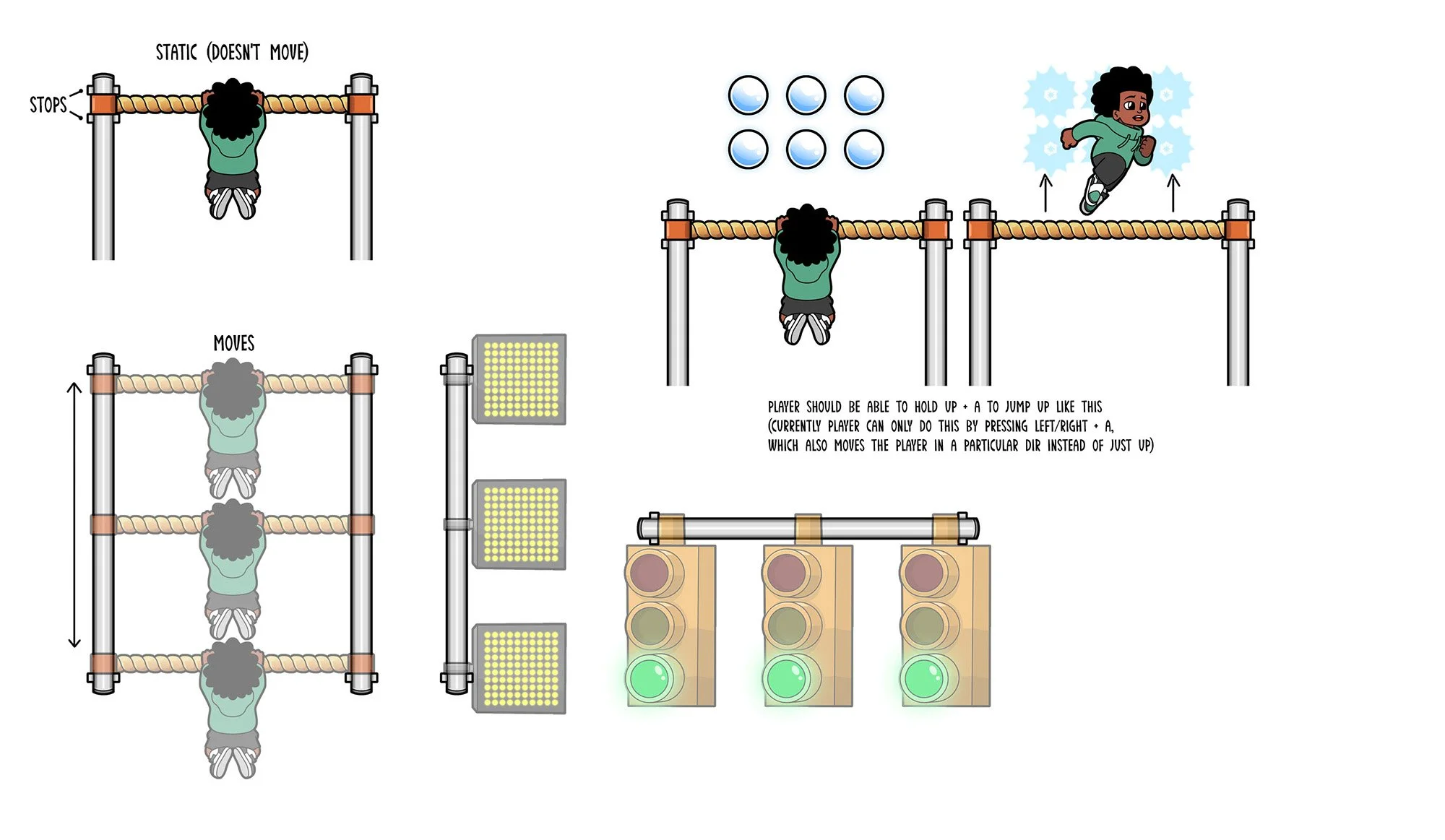 STATIC (DOESN'T MOVE)

STOPS

MOVES

PLAYER SHOULD BE ABLE TO HOLD UP + A TO JUMP UP LIKE THIS (CURRENTLY PLAYER CAN ONLY DO THIS BY PRESSING LEFT/RIGHT + A, WHICH ALSO MOVES THE PLAYER IN A PARTICULAR DIR INSTEAD OF JUST UP)