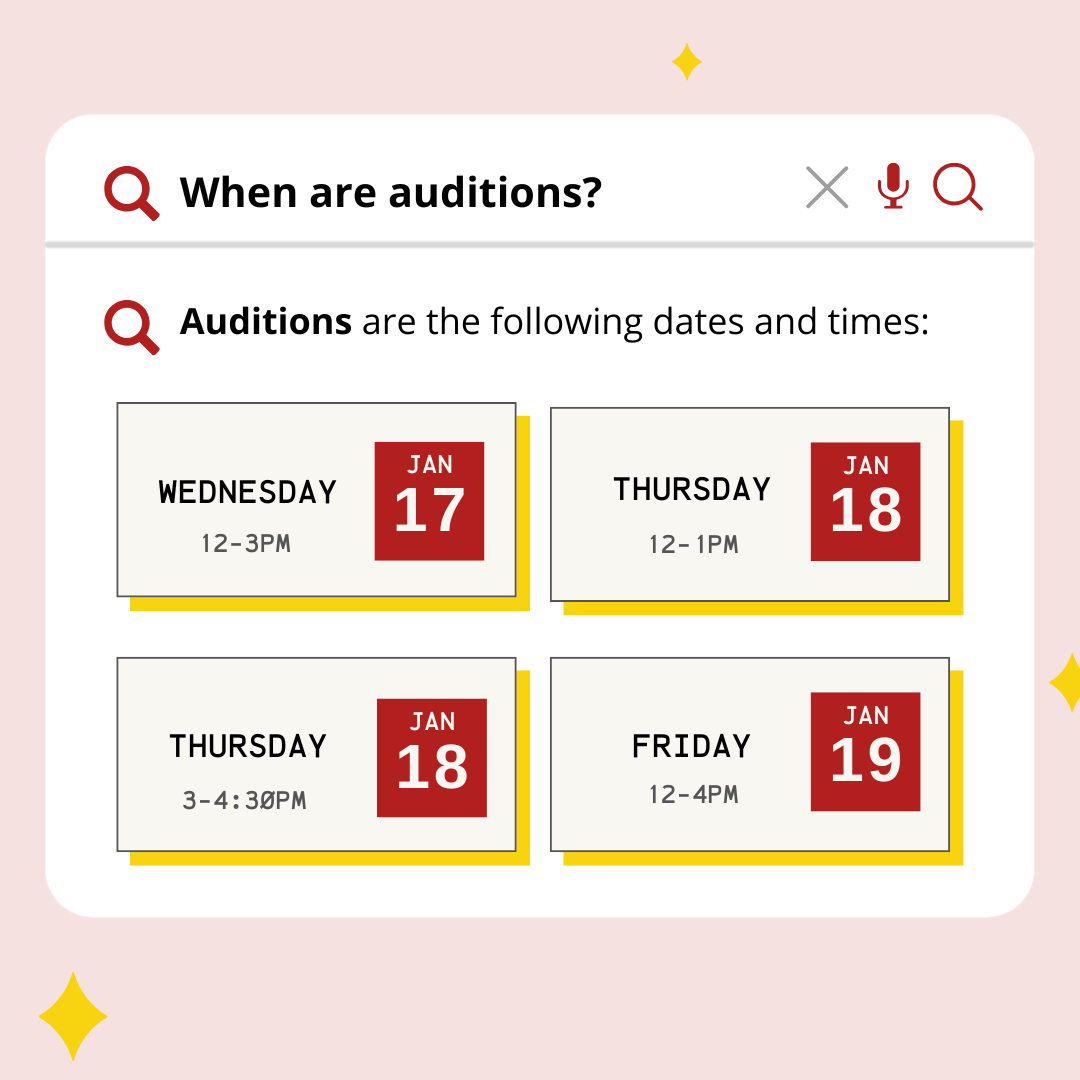 When are auditions?

Auditions are the following dates and times:

WEDNESDAY
12-3PM
JAN
17

THURSDAY
12-1PM
JAN
18

THURSDAY
3-4:30PM
JAN
18

FRIDAY
12-4PM
JAN
19