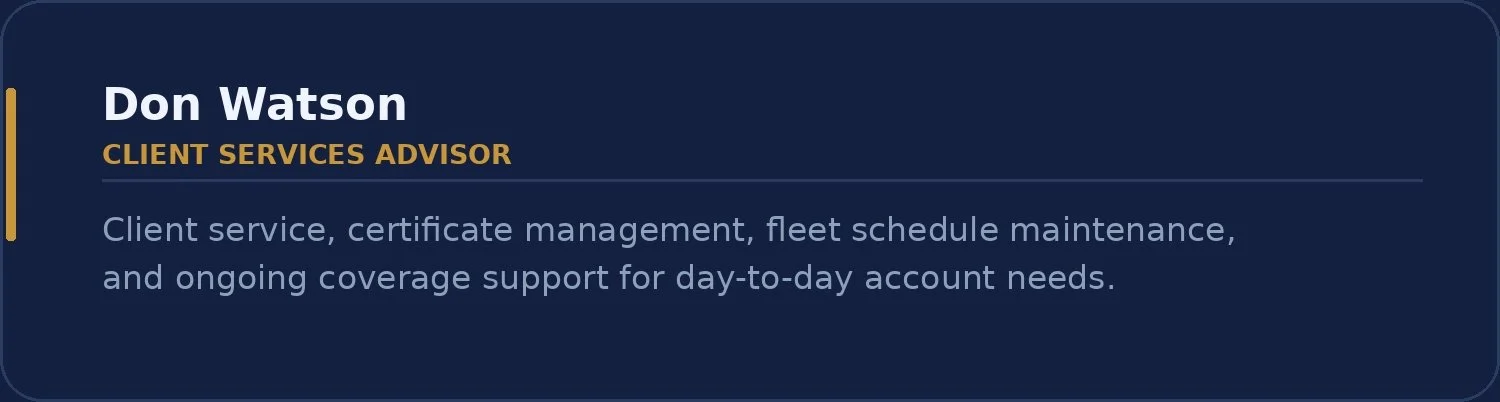 Don Watson
CLIENT SERVICES ADVISOR

Client service, certificate management, fleet schedule maintenance, and ongoing coverage support for day-to-day account needs.