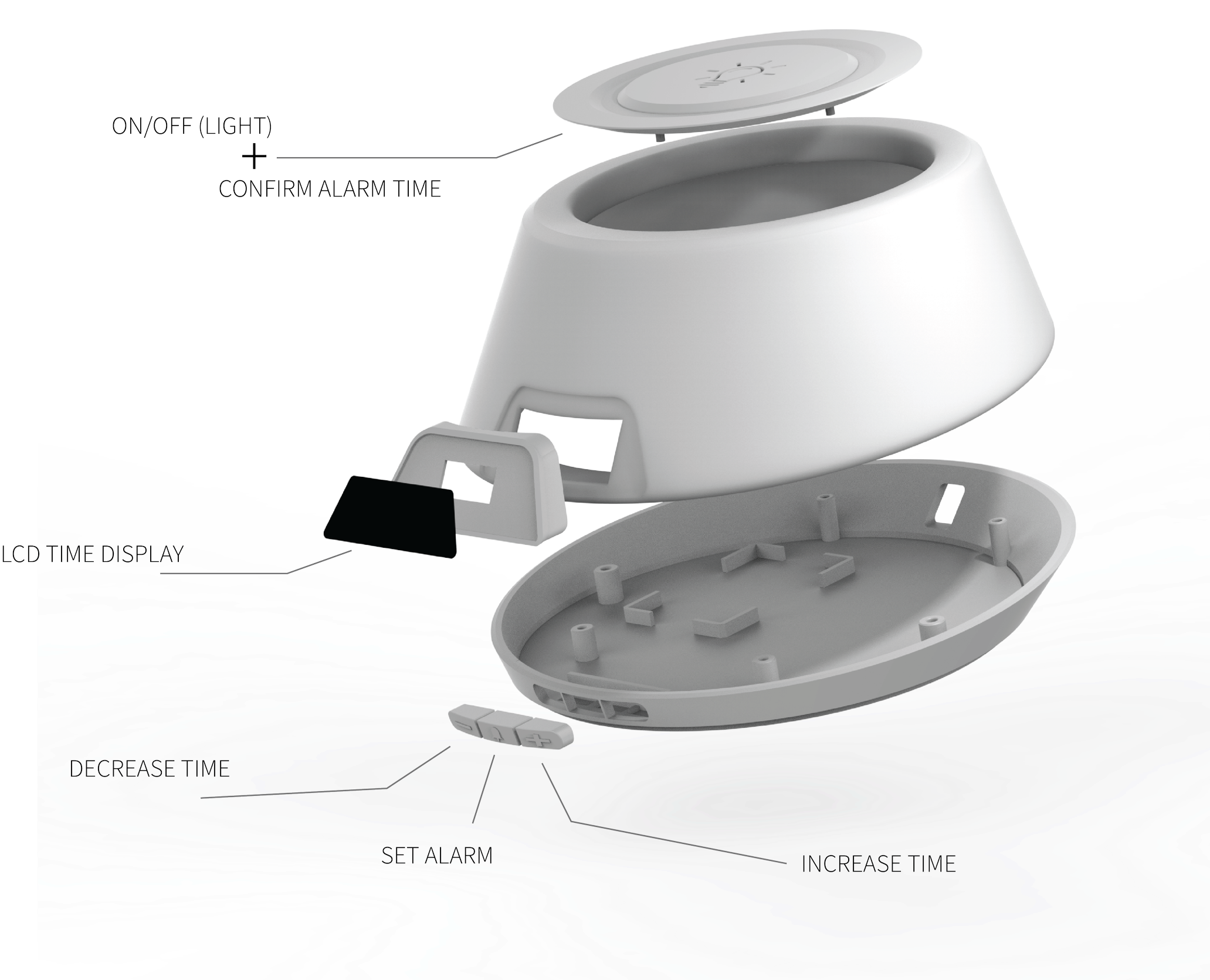 ON/OFF (LIGHT)
+
CONFIRM ALARM TIME

LCD TIME DISPLAY

DECREASE TIME

SET ALARM

INCREASE TIME