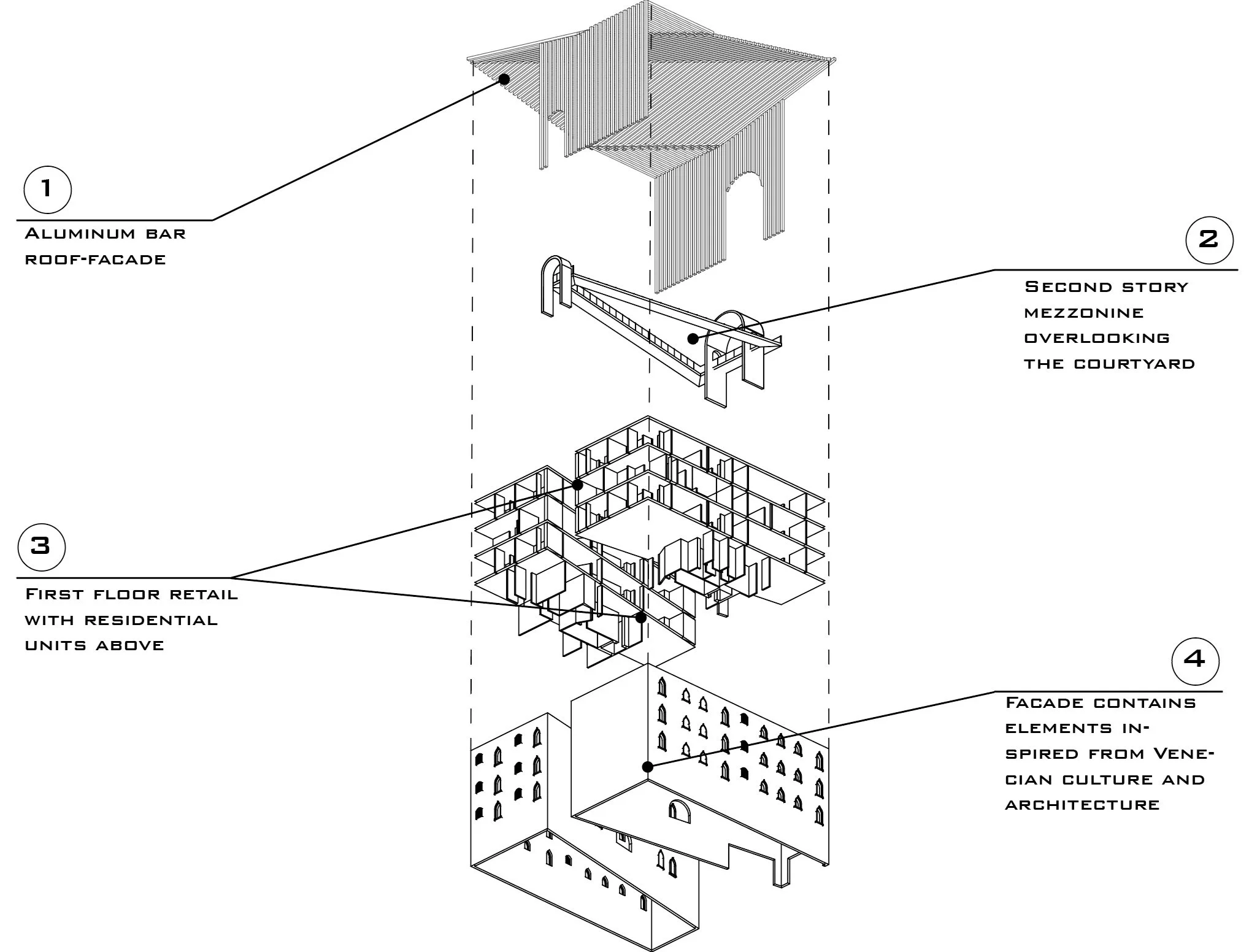 1

Aluminum bar roof-facade

2

Second story mezzonine overlooking the courtyard

3

First floor retail with residential units above

4

Facade contains elements inspired from Venecian culture and architecture