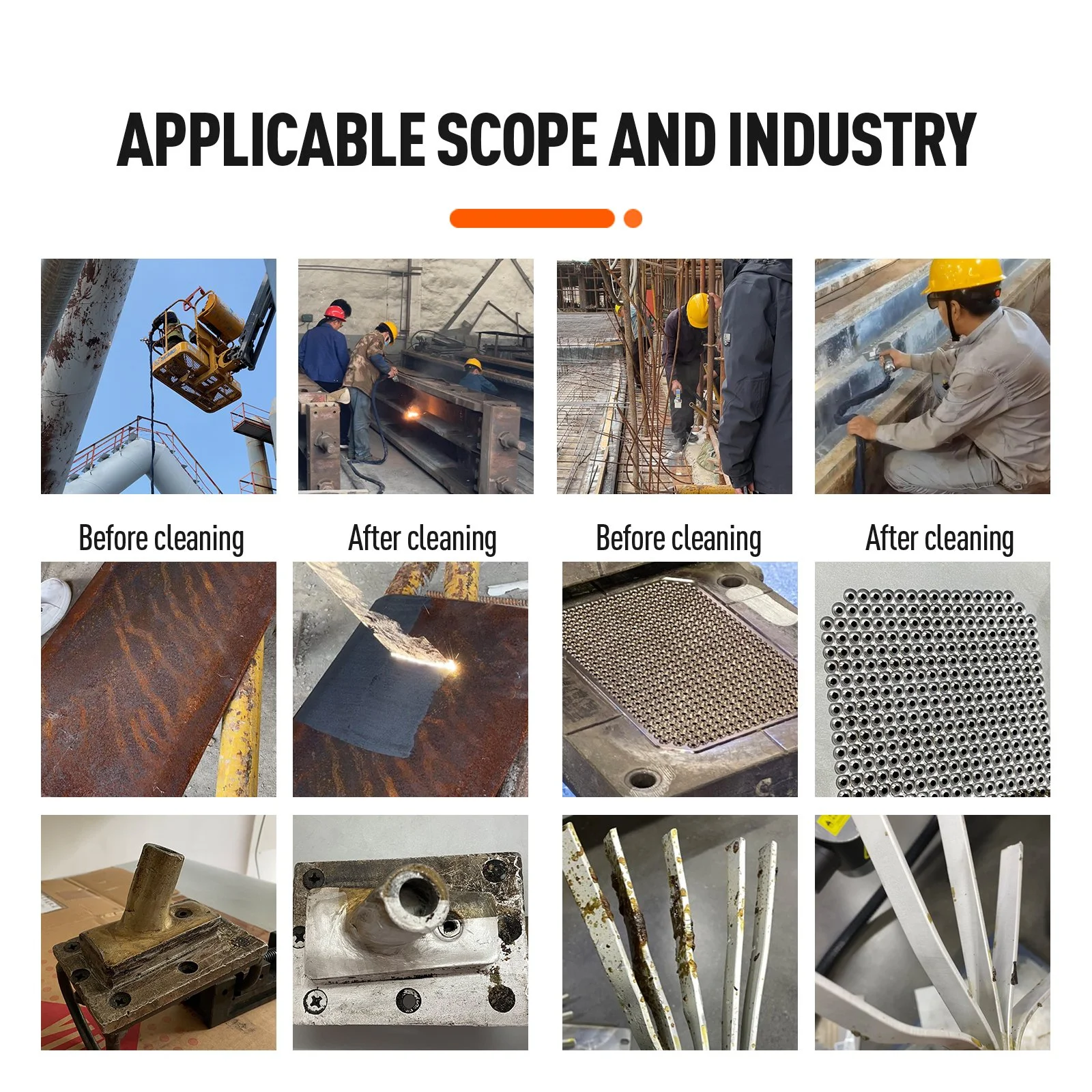 APPLICABLE SCOPE AND INDUSTRY

Before cleaning

After cleaning

Before cleaning

After cleaning