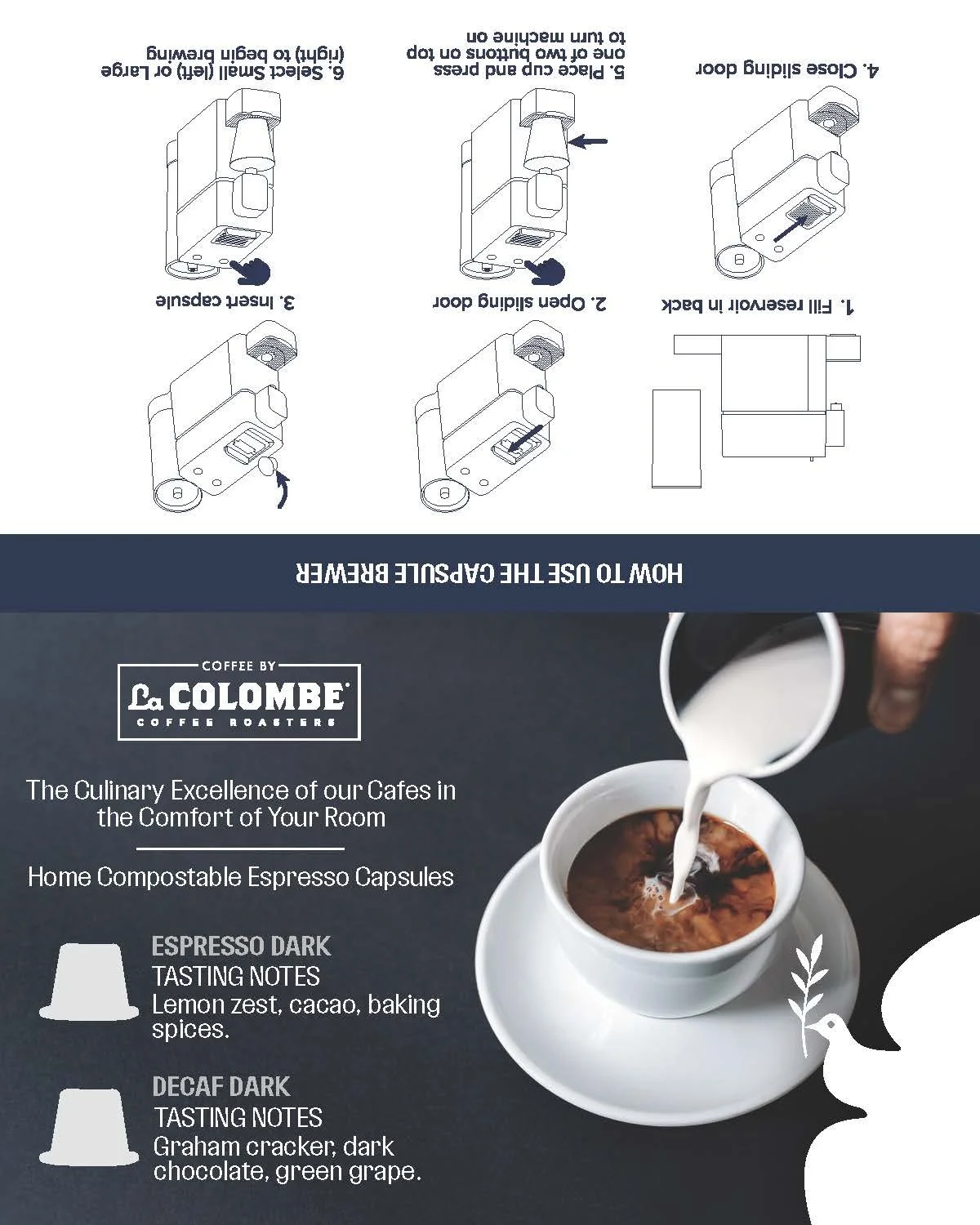 HOW TO USE THE CAPSULE BREWER

1. Fill reservoir in back

2. Open sliding door

3. Insert capsule

4. Close sliding door

5. Place cup and press one of two buttons on top to turn machine on

6. Select Small (left) or Large (right) to begin brewing

COFFEE BY
La COLOMBE
COFFEE ROASTERS

The Culinary Excellence of our Cafes in the Comfort of Your Room

Home Compostable Espresso Capsules

ESPRESSO DARK
TASTING NOTES
Lemon zest, cacao, baking spices.

DECAF DARK
TASTING NOTES
Graham cracker, dark chocolate, green grape.