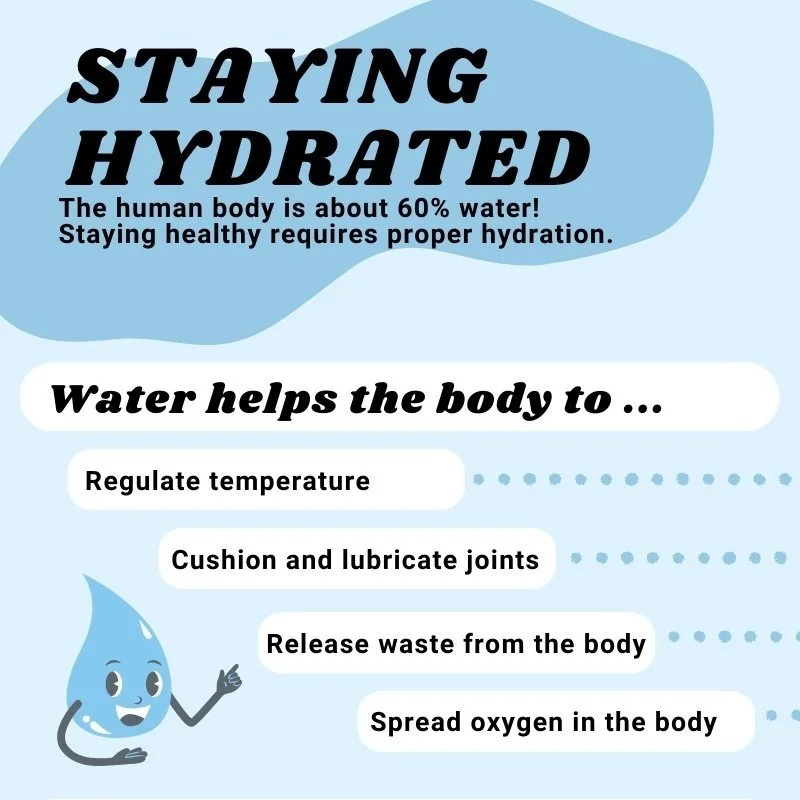 STAYING HYDRATED

The human body is about 60% water! Staying healthy requires proper hydration.

Water helps the body to ...

Regulate temperature

Cushion and lubricate joints

Release waste from the body

Spread oxygen in the body