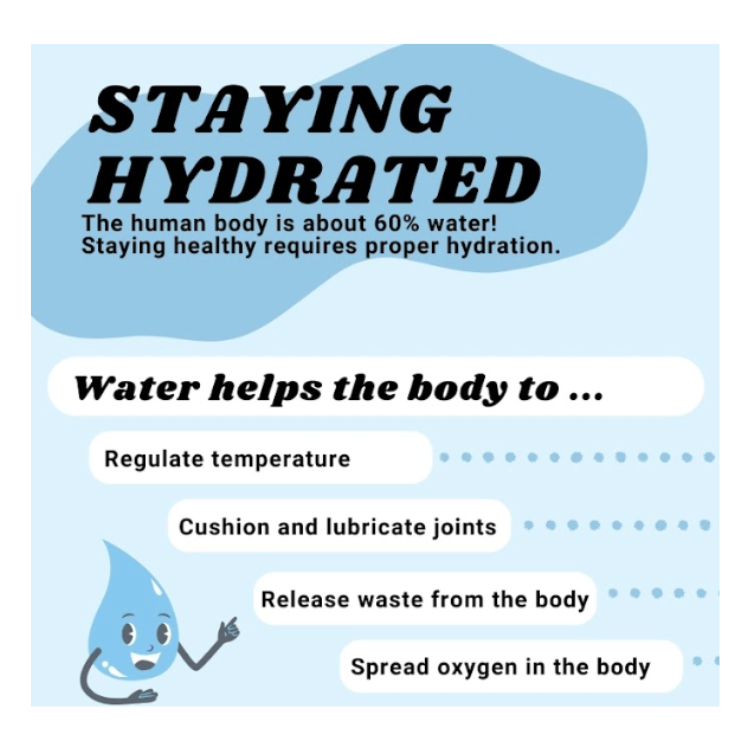 STAYING HYDRATED

The human body is about 60% water! Staying healthy requires proper hydration.

Water helps the body to ...

Regulate temperature

Cushion and lubricate joints

Release waste from the body

Spread oxygen in the body