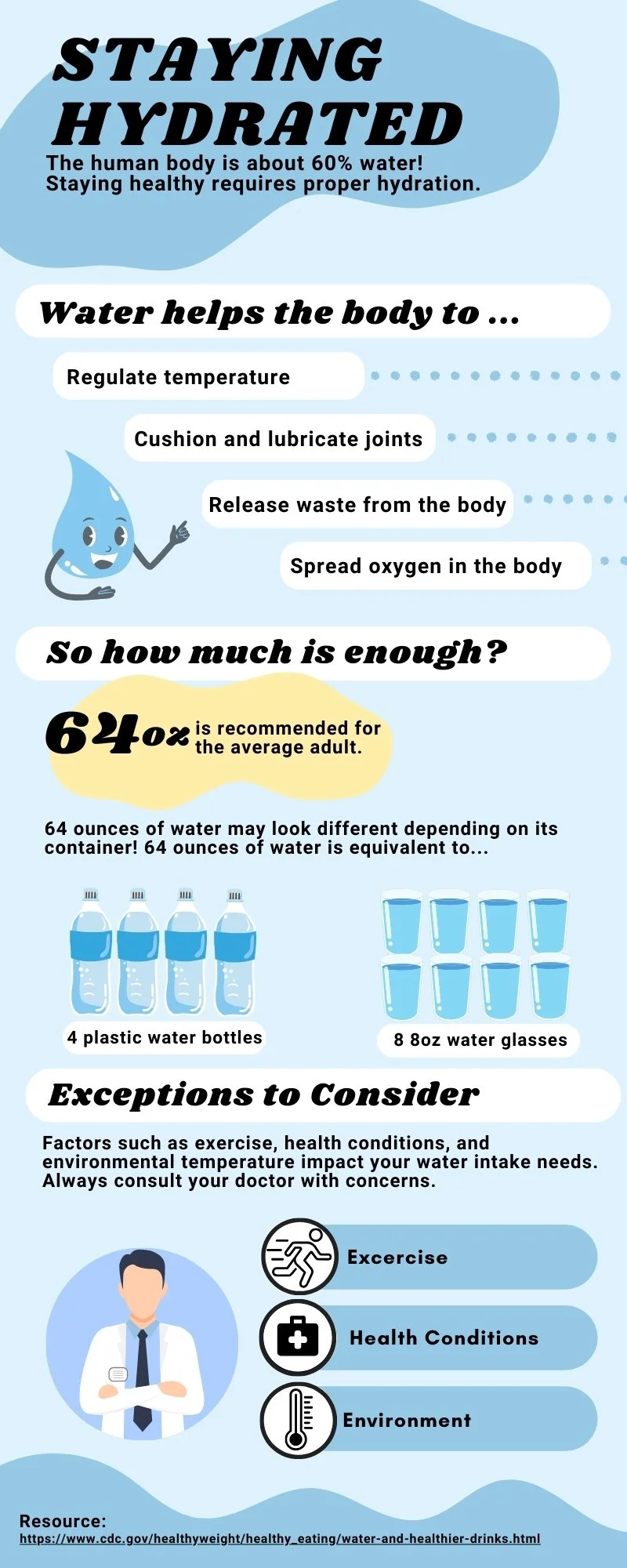 STAYING HYDRATED

The human body is about 60% water! Staying healthy requires proper hydration.

Water helps the body to ...

Regulate temperature

Cushion and lubricate joints

Release waste from the body

Spread oxygen in the body

So how much is enough?

64oz is recommended for the average adult.

64 ounces of water may look different depending on its container! 64 ounces of water is equivalent to...

4 plastic water bottles

8 8oz water glasses

Exceptions to Consider

Factors such as exercise, health conditions, and environmental temperature impact your water intake needs. Always consult your doctor with concerns.

Excercise

Health Conditions

Environment

Resource:
https://www.cdc.gov/healthyweight/healthy_eating/water-and-healthier-drinks.html