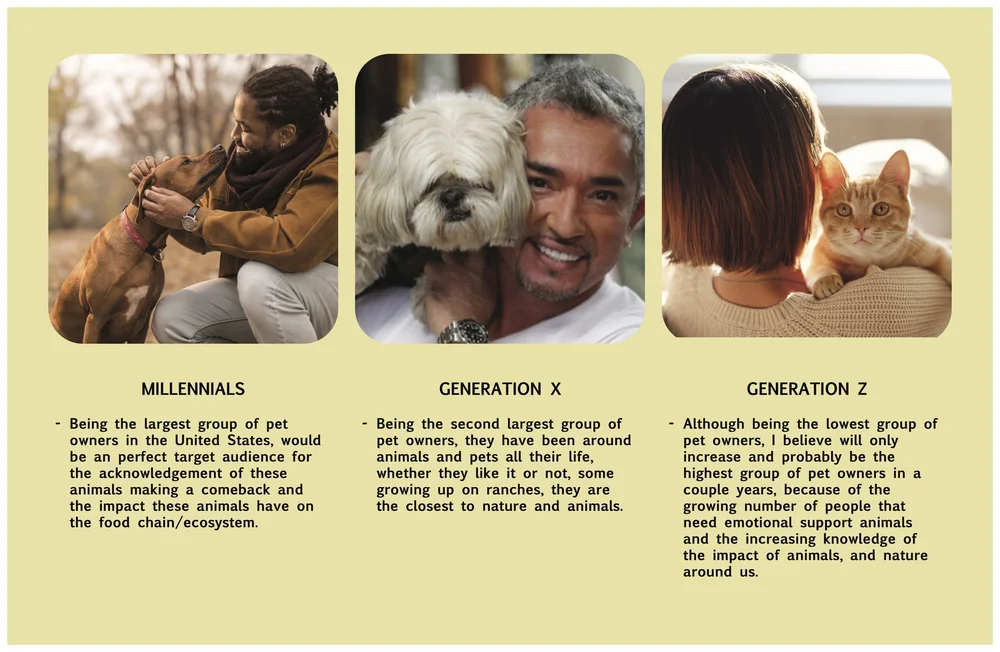 MILLENNIALS

- Being the largest group of pet owners in the United States, would be an perfect target audience for the acknowledgement of these animals making a comeback and the impact these animals have on the food chain/ecosystem.

GENERATION X

- Being the second largest group of pet owners, they have been around animals and pets all their life, whether they like it or not, some growing up on ranches, they are the closest to nature and animals.

GENERATION Z

- Although being the lowest group of pet owners, I believe will only increase and probably be the highest group of pet owners in a couple years, because of the growing number of people that need emotional support animals and the increasing knowledge of the impact of animals, and nature around us.