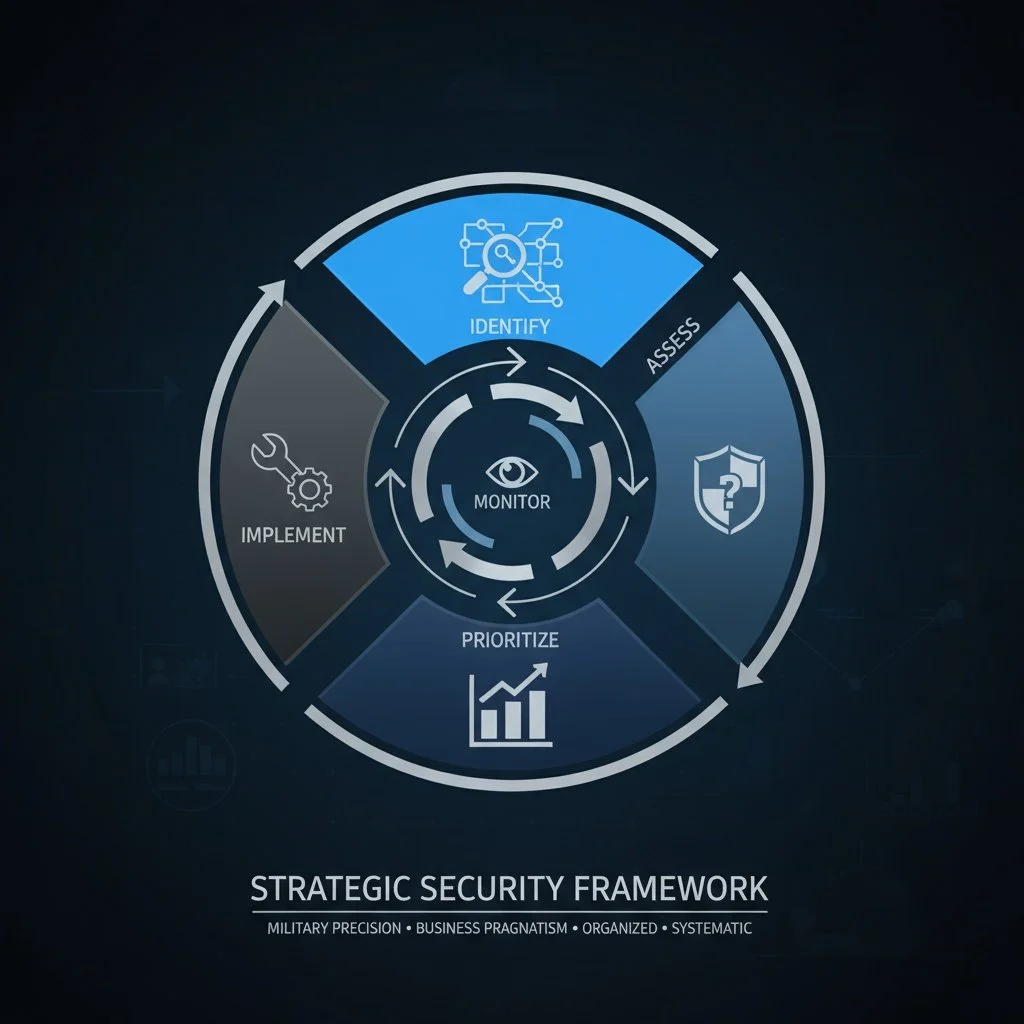 IDENTIFY

ASSESS

MONITOR

IMPLEMENT

PRIORITIZE

STRATEGIC SECURITY FRAMEWORK

MILITARY PRECISION • BUSINESS PRAGNATISM • ORGANIZED • SYSTEMATIC