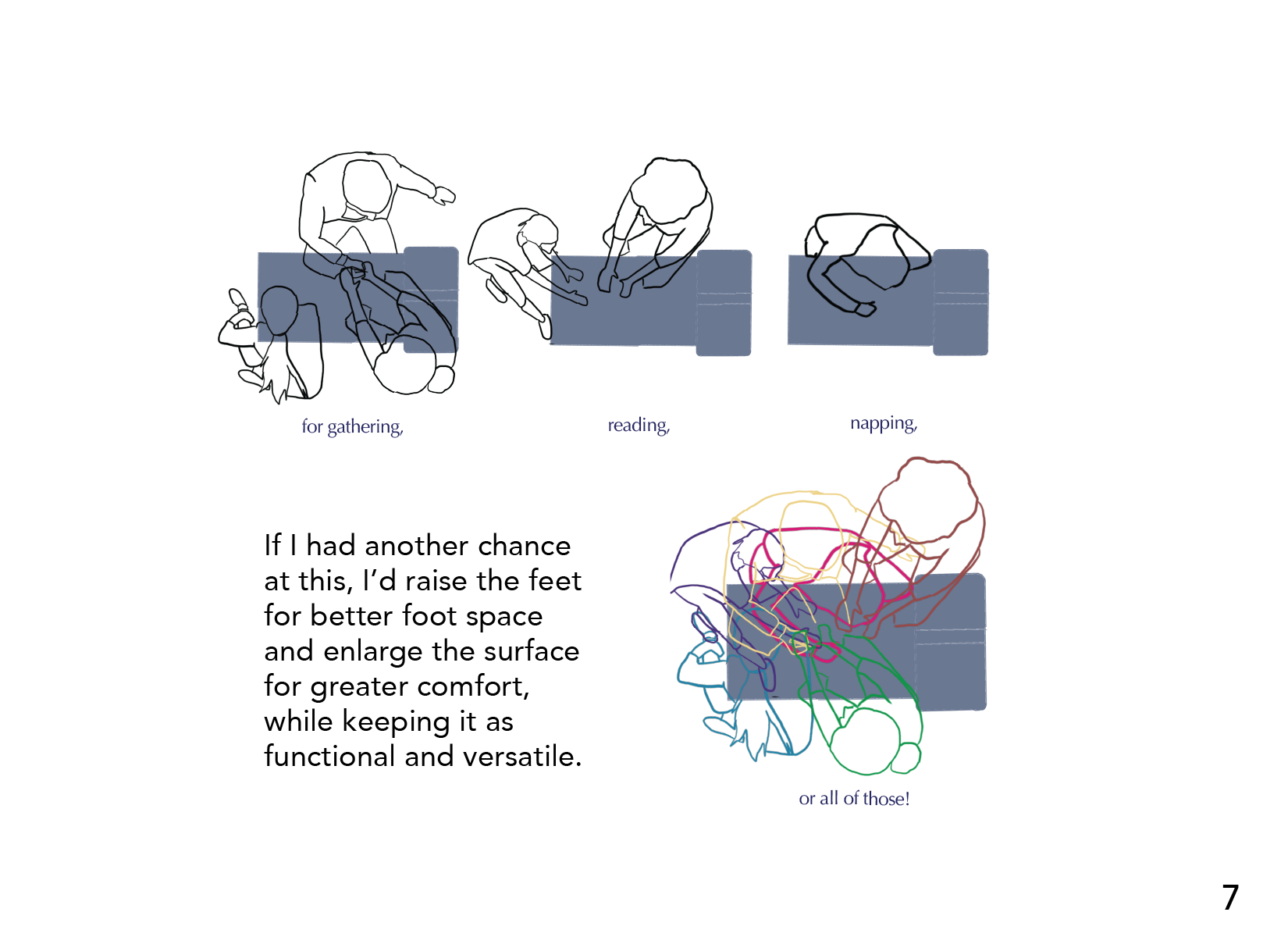 for gathering,

reading,

napping,

If I had another chance at this, I'd raise the feet for better foot space and enlarge the surface for greater comfort, while keeping it as functional and versatile.

or all of those!

7