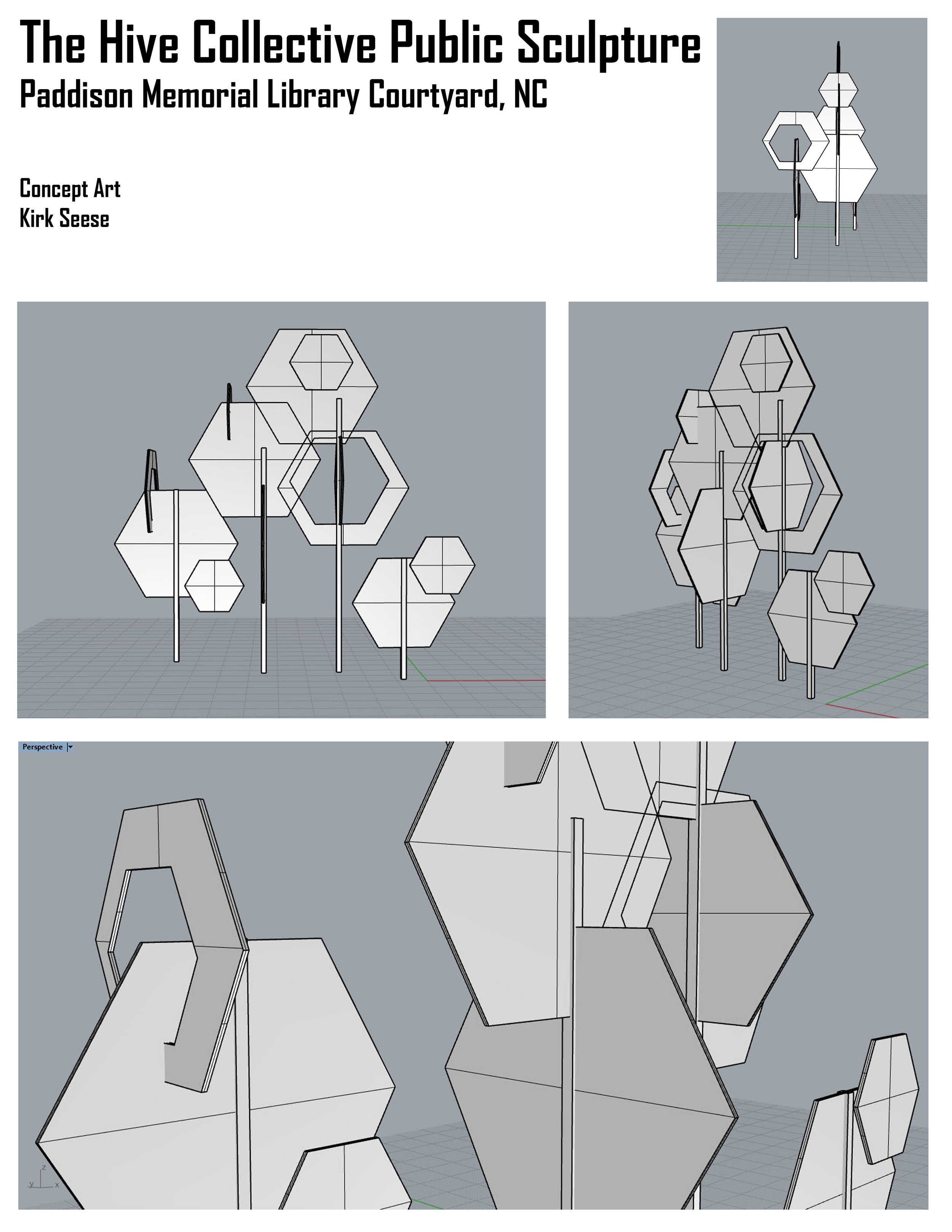 The Hive Collective Public Sculpture
Paddison Memorial Library Courtyard, NC

Concept Art
Kirk Seese

Perspective

z
y
x