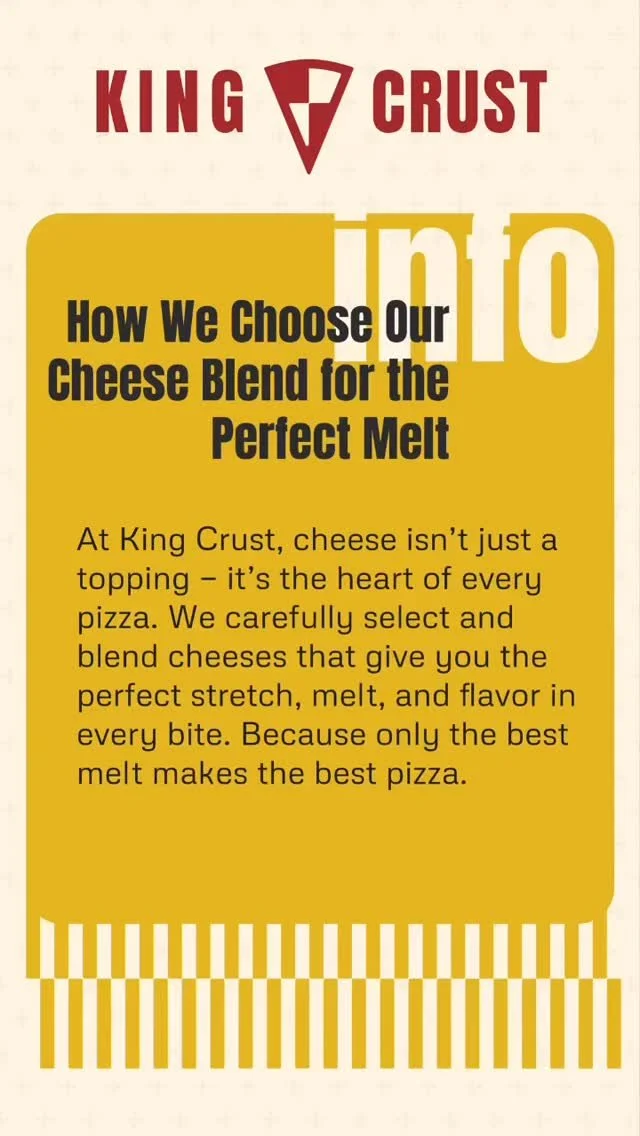 KING CRUST

info

How We Choose Our Cheese Blend for the Perfect Melt

At King Crust, cheese isn't just a topping – it's the heart of every pizza. We carefully select and blend cheeses that give you the perfect stretch, melt, and flavor in every bite. Because only the best melt makes the best pizza.